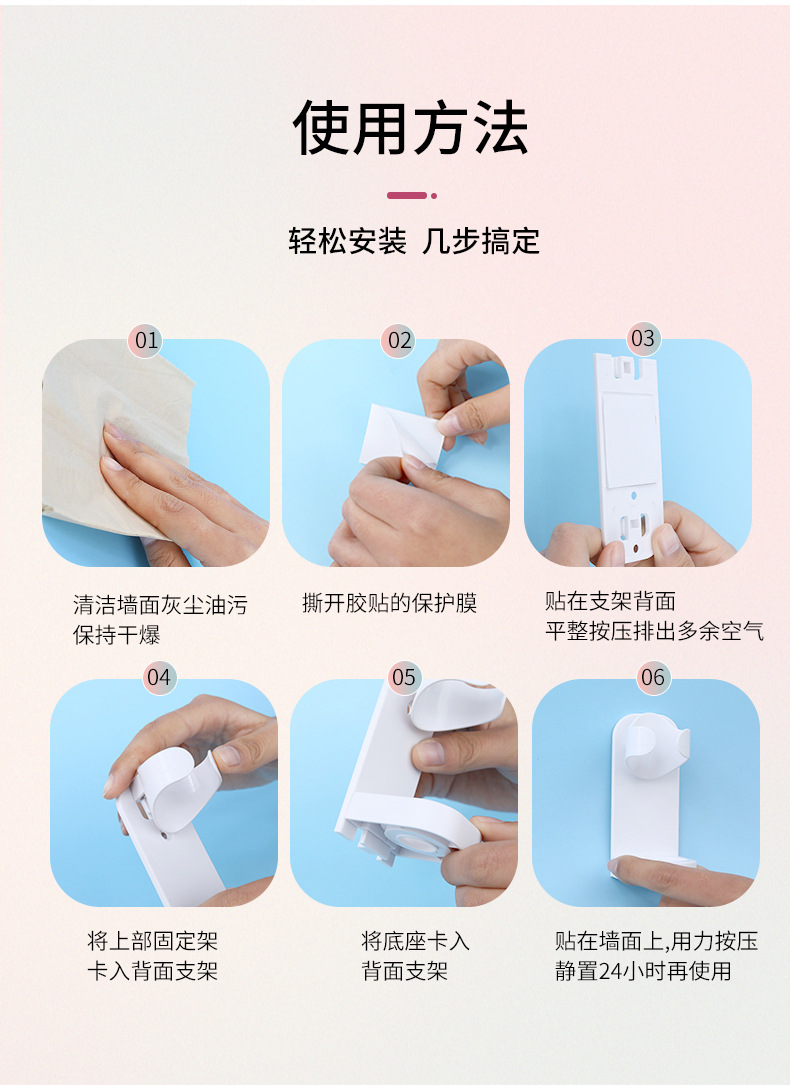 使用方法

轻松安装 几步搞定

01

清洁墙面灰尘油污
保持干爆

02

撕开胶贴的保护膜

03

贴在支架背面
平整按压排出多余空气

04

将上部固定架
卡入背面支架

05

将底座卡入
背面支架

06

贴在墙面上,用力按压
静置24小时再使用