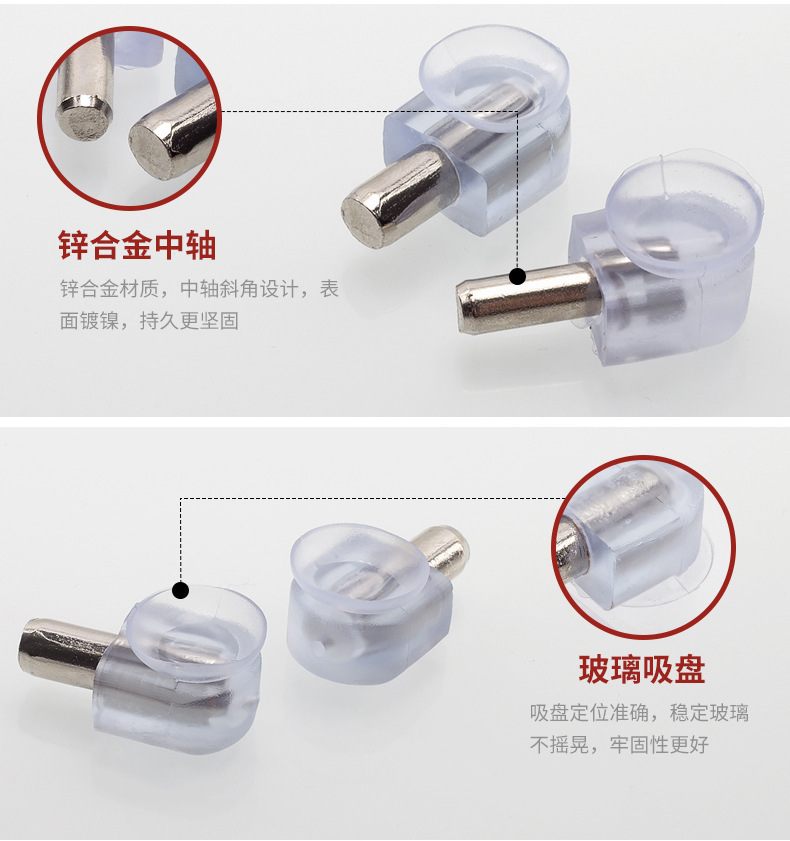 锌合金中轴

锌合金材质，中轴斜角设计，表面镀镍，持久更坚固

玻璃吸盘

吸盘定位准确，稳定玻璃不摇晃，牢固性更好