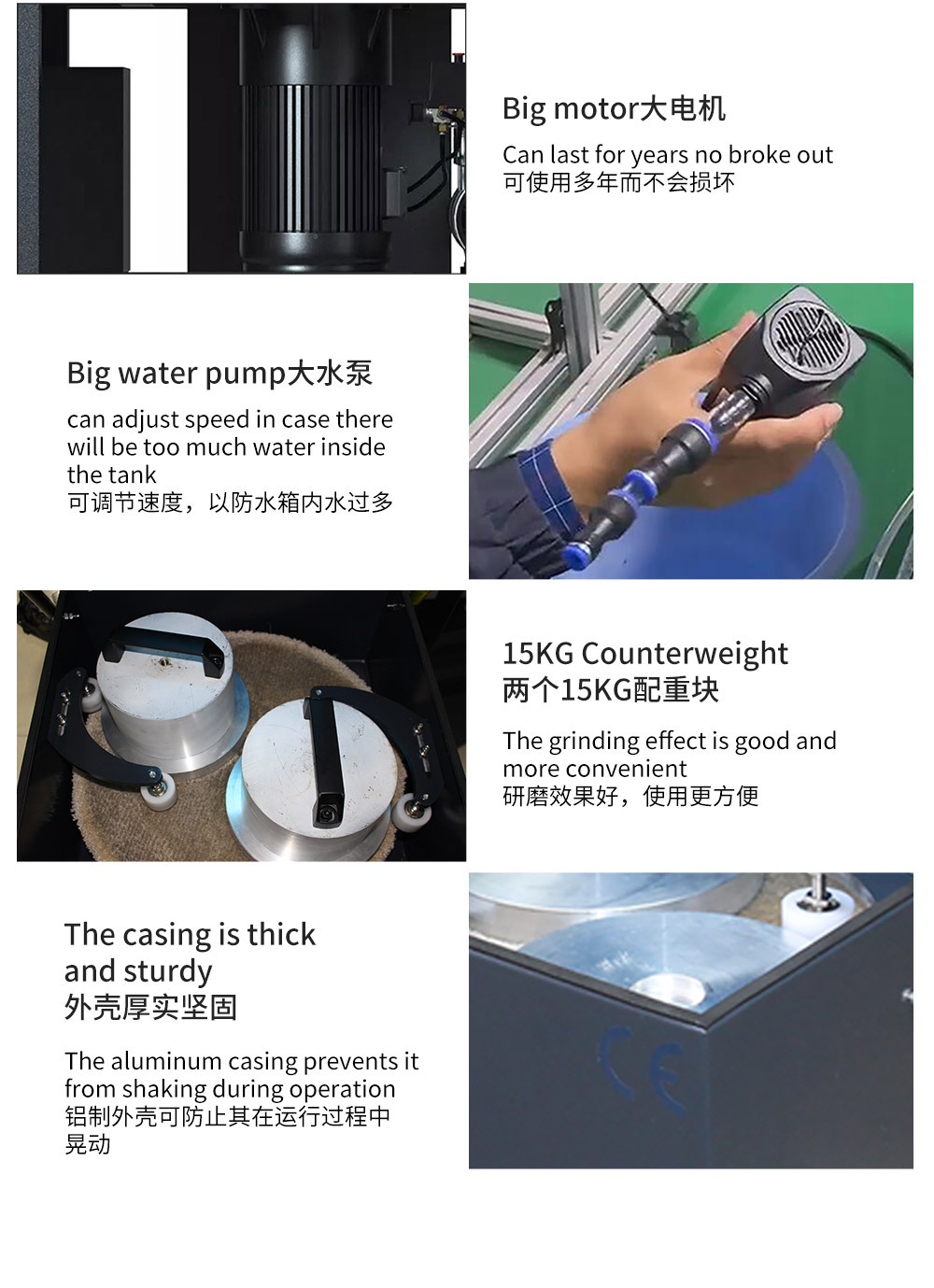 Big motor大电机

Can last for years no broke out
可使用多年而不会损坏

Big water pump大水泵

can adjust speed in case there will be too much water inside the tank
可调节速度，以防水箱内水过多

15KG Counterweight
两个15KG配重块

The grinding effect is good and more convenient
研磨效果好，使用更方便

The casing is thick and sturdy
外壳厚实坚固

The aluminum casing prevents it from shaking during operation
铝制外壳可防止其在运行过程中晃动

CE