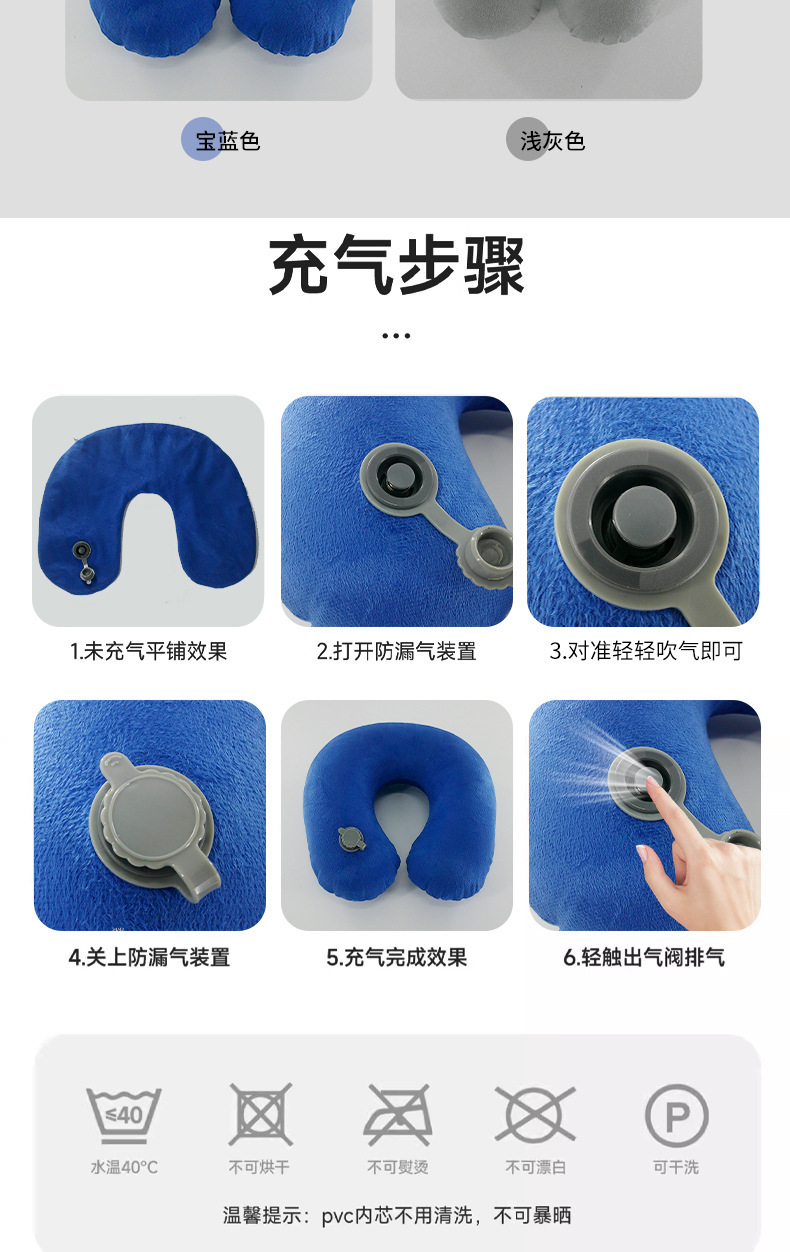 宝蓝色

浅灰色

充气步骤

...

1.未充气平铺效果

2.打开防漏气装置

3.对准轻轻吹气即可

4.关上防漏气装置

5.充气完成效果

6.轻触出气阀排气

≤40

水温40°C

不可烘干

不可熨烫

不可漂白

P

可干洗

温馨提示：pvc内芯不用清洗，不可暴晒