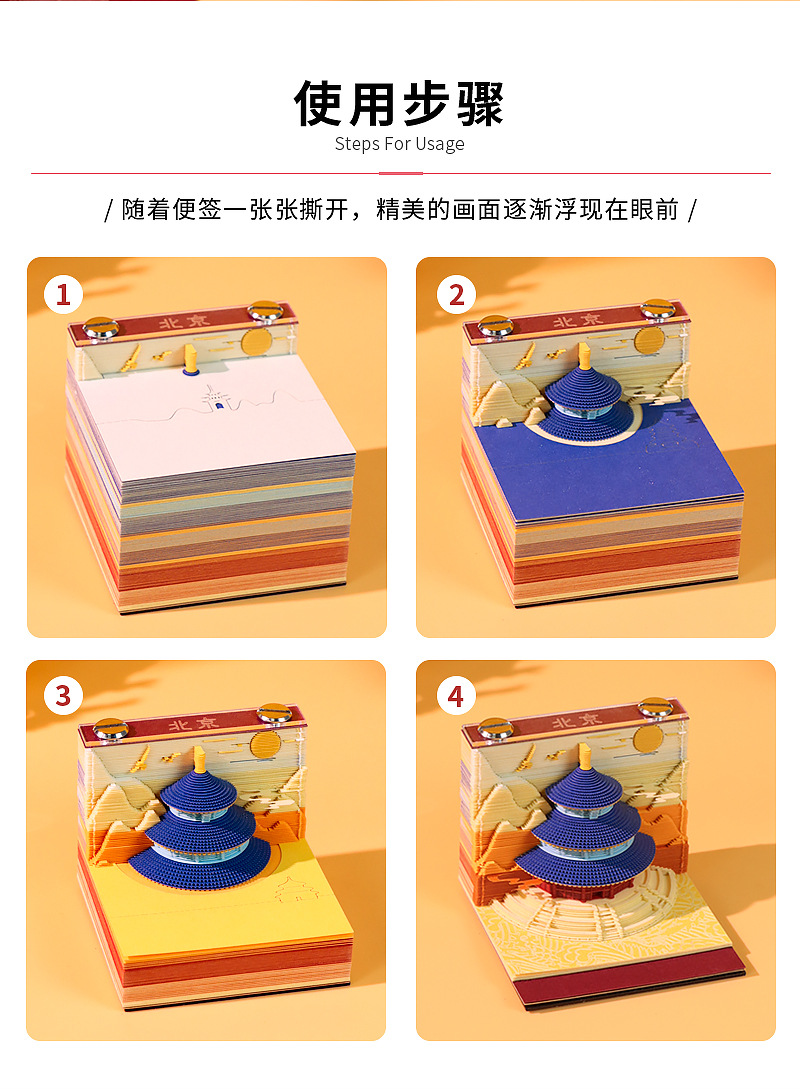 使用步骤

Steps For Usage

/ 随着便签一张张撕开，精美的画面逐渐浮现在眼前 /

1

北京

2

北京

3

北京

4

北京