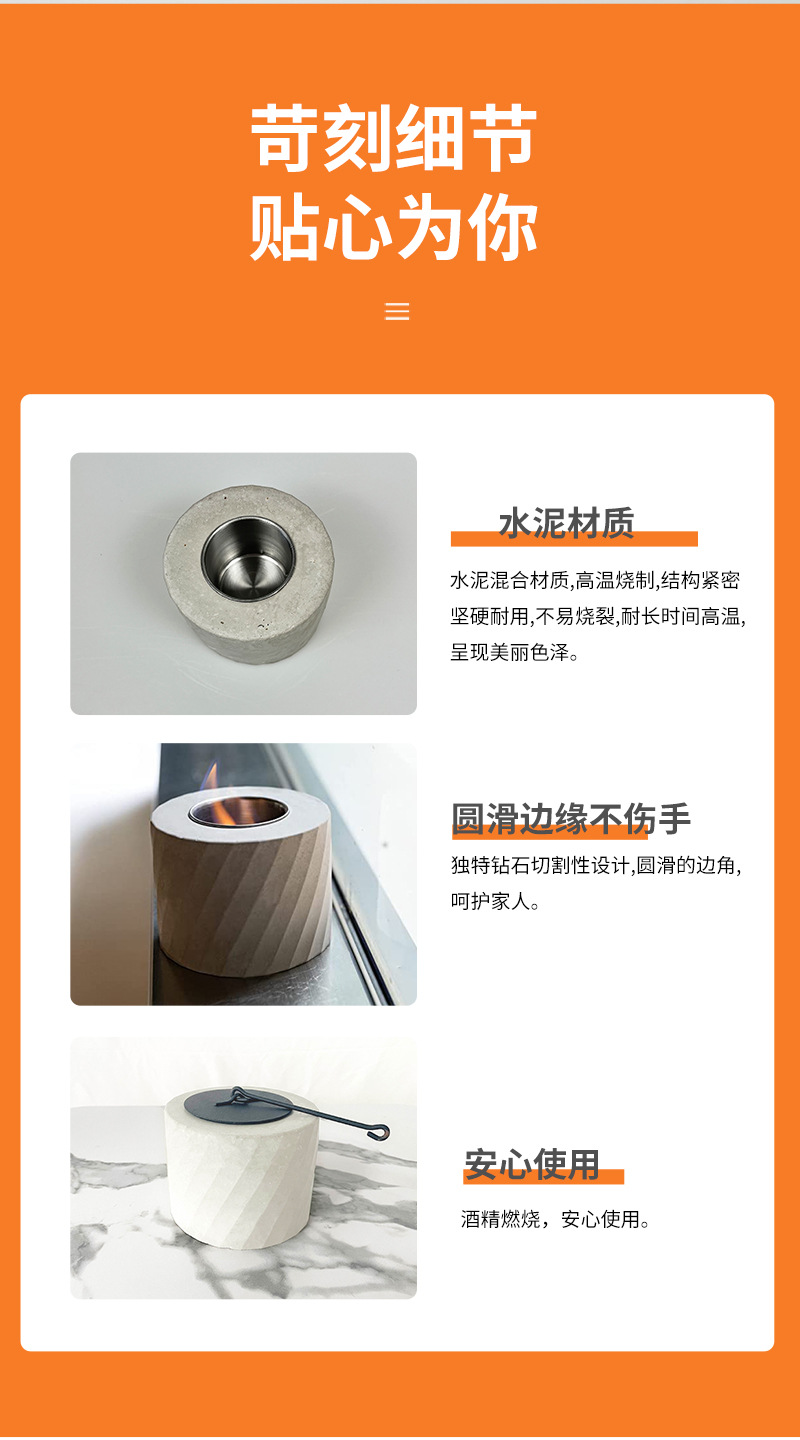 苛刻细节
贴心为你

水泥材质

水泥混合材质,高温烧制,结构紧密坚硬耐用,不易烧裂,耐长时间高温,呈现美丽色泽。

圆滑边缘不伤手

独特钻石切割性设计,圆滑的边角,呵护家人。

安心使用

酒精燃烧，安心使用。