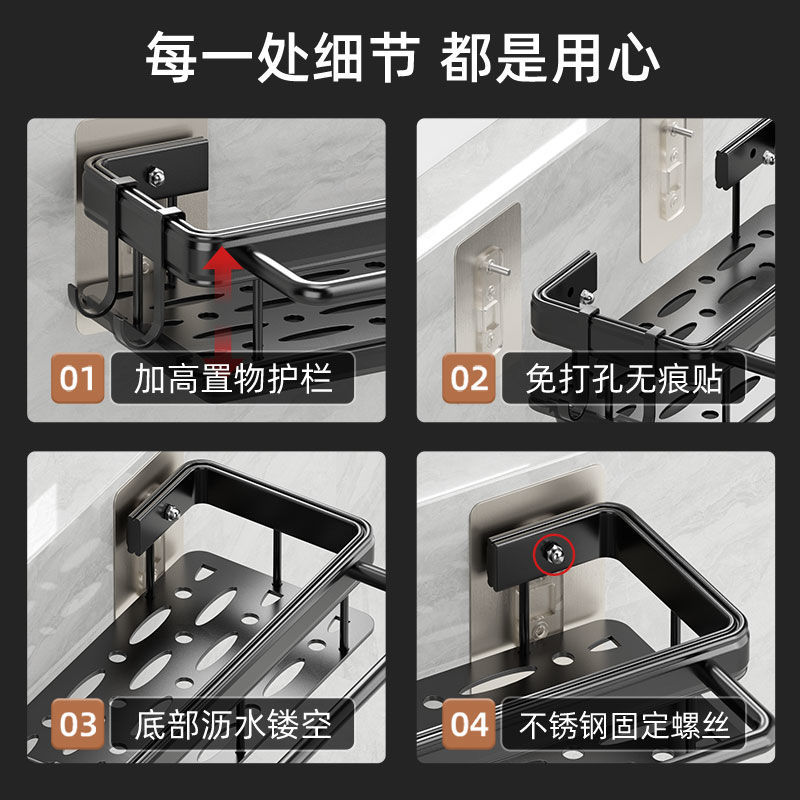 每一处细节 都是用心

01 加高置物护栏

02 免打孔无痕贴

03 底部沥水镂空

04 不锈钢固定螺丝