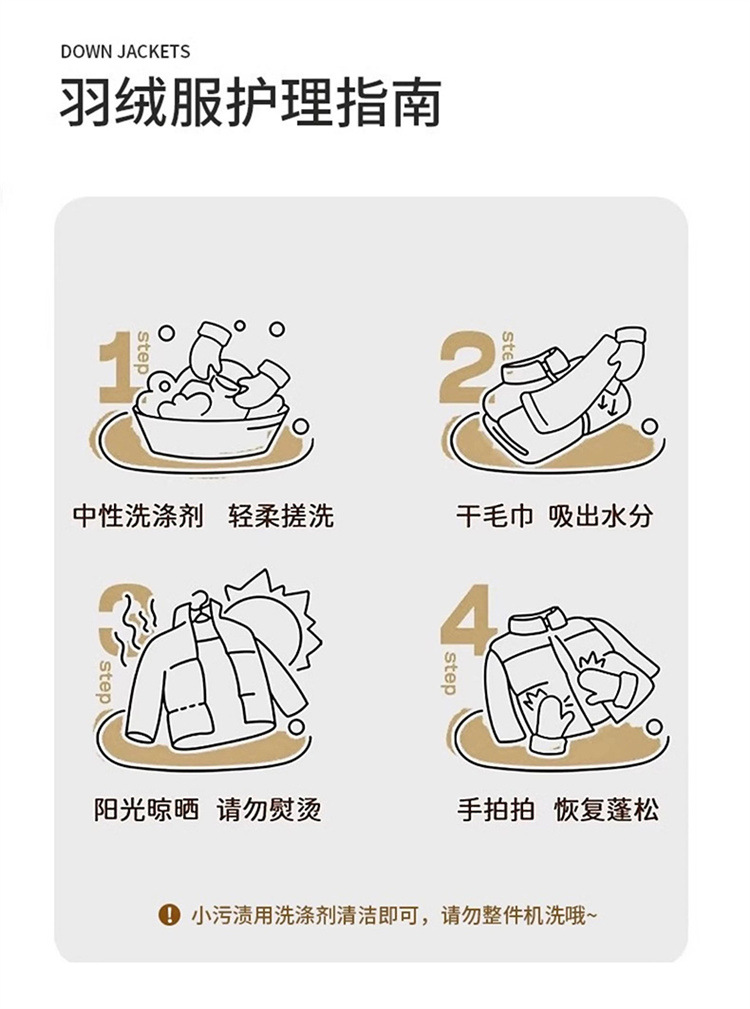 DOWN JACKETS

羽绒服护理指南

1 step

中性洗涤剂 轻柔搓洗

2 step

干毛巾 吸出水分

3 step

阳光晾晒 请勿熨烫

4 step

手拍拍 恢复蓬松

! 小污渍用洗涤剂清洁即可，请勿整件机洗哦~