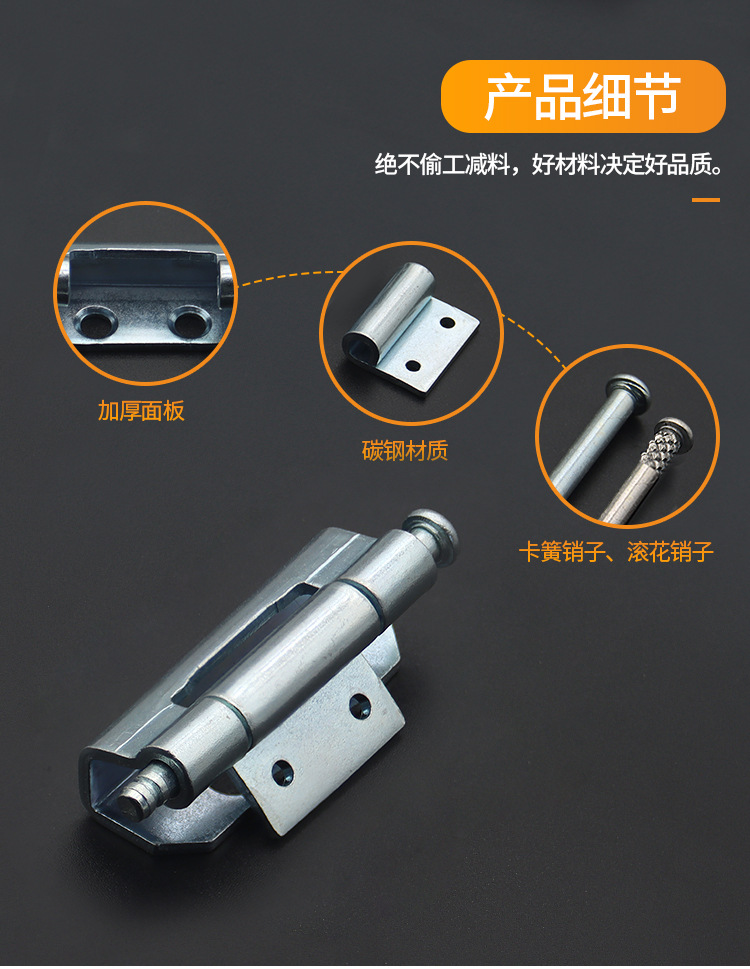 产品细节

绝不偷工减料，好材料决定好品质。

加厚面板

碳钢材质

卡簧销子、滚花销子