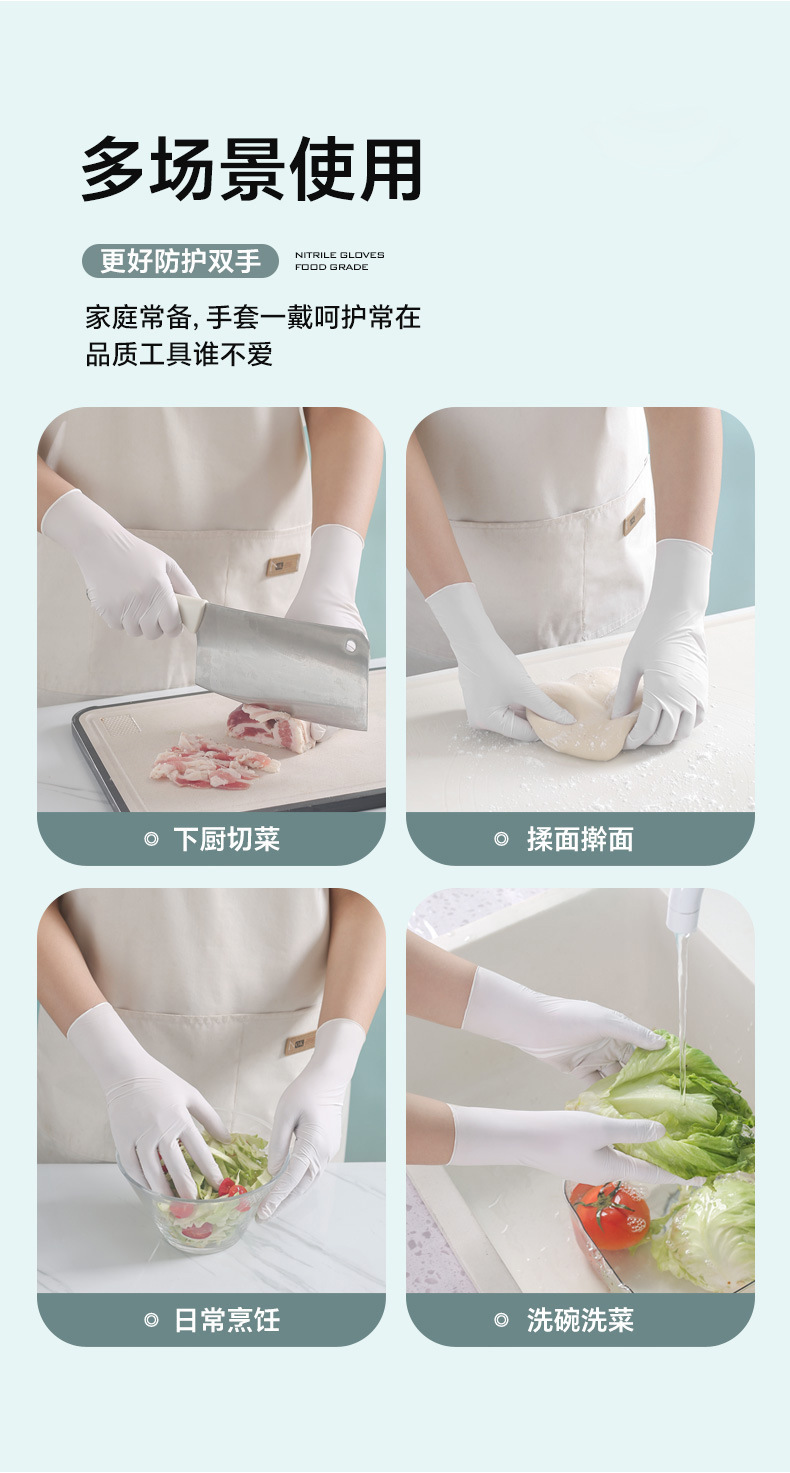 多场景使用

更好防护双手 NITRILE GLOVES FOOD GRADE

家庭常备, 手套一戴呵护常在
品质工具谁不爱

◎ 下厨切菜

◎ 揉面擀面

◎ 日常烹饪

◎ 洗碗洗菜