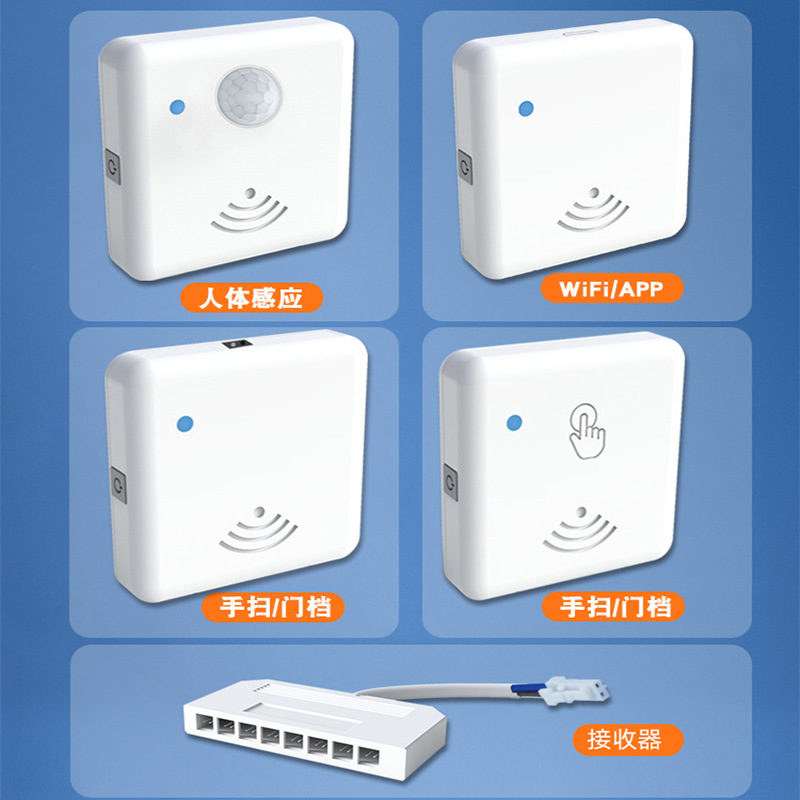 人体感应

WiFi/APP

手扫/门档

手扫/门档

接收器