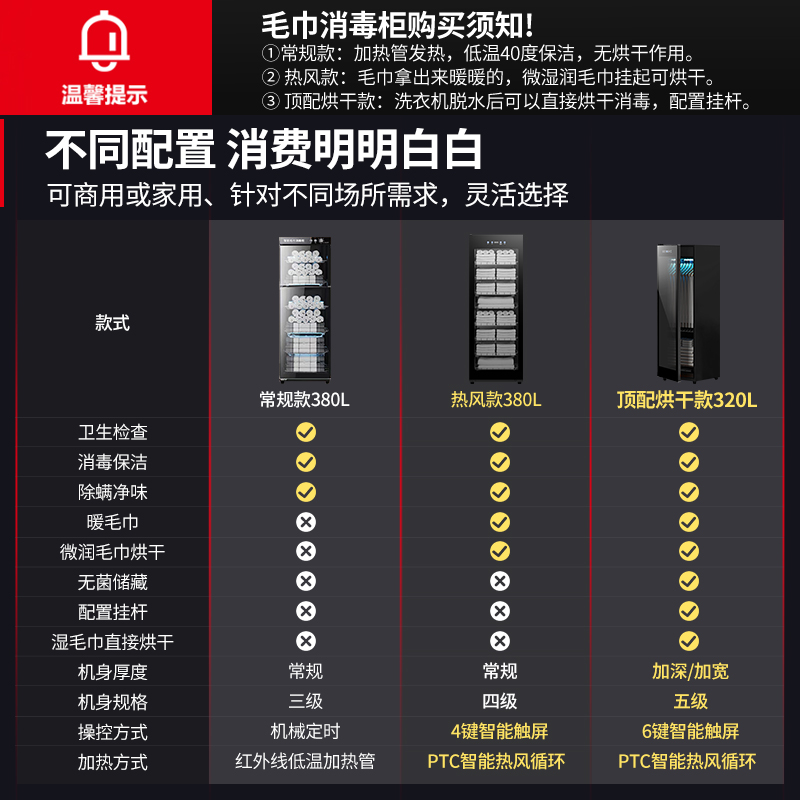 温馨提示

毛巾消毒柜购买须知!
①常规款：加热管发热，低温40度保洁，无烘干作用。
② 热风款：毛巾拿出来暖暖的，微湿润毛巾挂起可烘干。
③ 顶配烘干款：洗衣机脱水后可以直接烘干消毒，配置挂杆。

不同配置 消费明明白白
可商用或家用、针对不同场所需求，灵活选择

| 款式 | 常规款380L | 热风款380L | 顶配烘干款320L |
|---|---|---|---|
| 卫生检查 | ✓ | ✓ | ✓ |
| 消毒保洁 | ✓ | ✓ | ✓ |
| 除螨净味 | ✓ | ✓ | ✓ |
| 暖毛巾 | ✗ | ✓ | ✓ |
| 微润毛巾烘干 | ✗ | ✓ | ✓ |
| 无菌储藏 | ✗ | ✗ | ✓ |
| 配置挂杆 | ✗ | ✗ | ✓ |
| 湿毛巾直接烘干 | ✗ | ✗ | ✓ |
| 机身厚度 | 常规 | 常规 | 加深/加宽 |
| 机身规格 | 三级 | 四级 | 五级 |
| 操控方式 | 机械定时 | 4键智能触屏 | 6键智能触屏 |
| 加热方式 | 红外线低温加热管 | PTC智能热风循环 | PTC智能热风循环 |