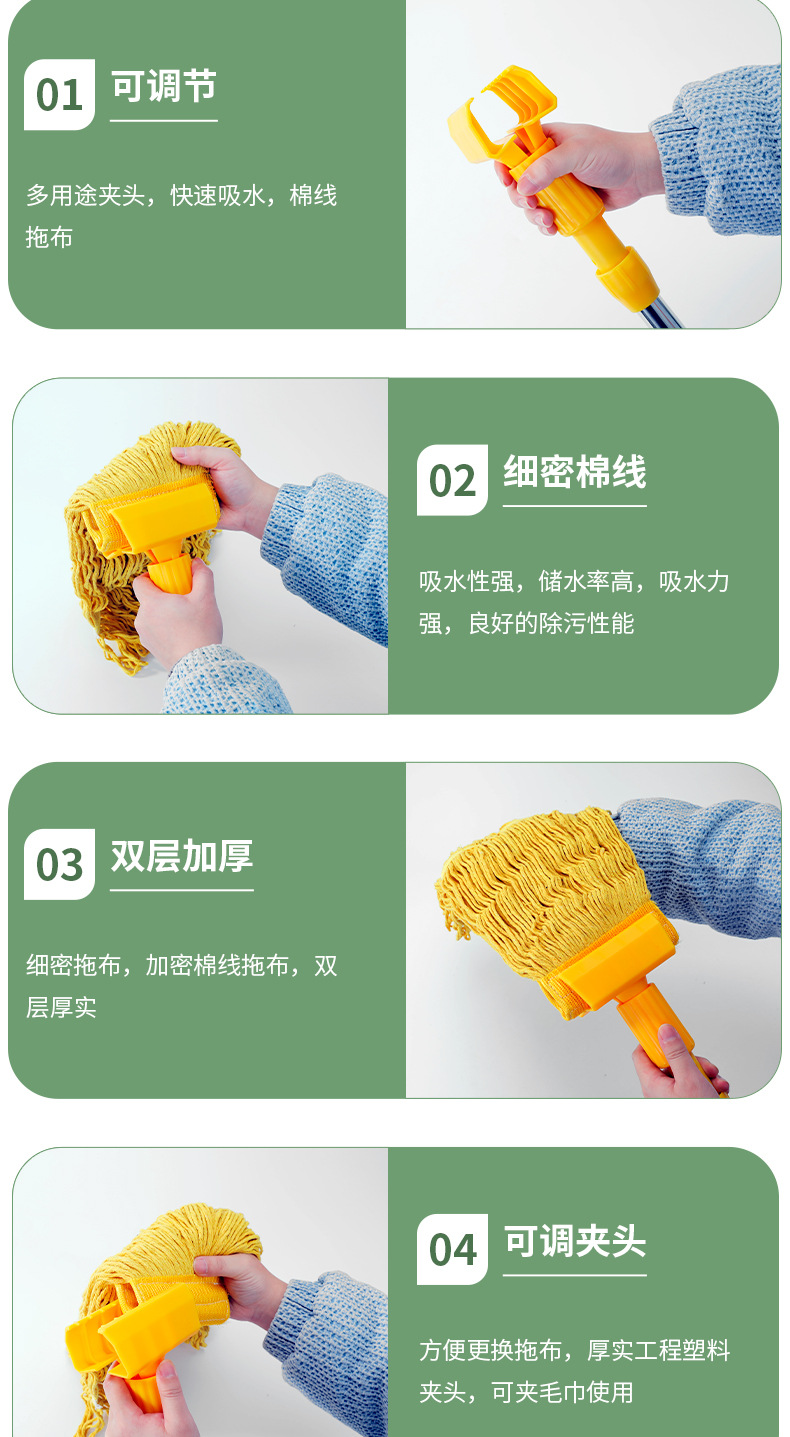 01 可调节

多用途夹头，快速吸水，棉线拖布

02 细密棉线

吸水性强，储水率高，吸水力强，良好的除污性能

03 双层加厚

细密拖布，加密棉线拖布，双层厚实

04 可调夹头

方便更换拖布，厚实工程塑料夹头，可夹毛巾使用