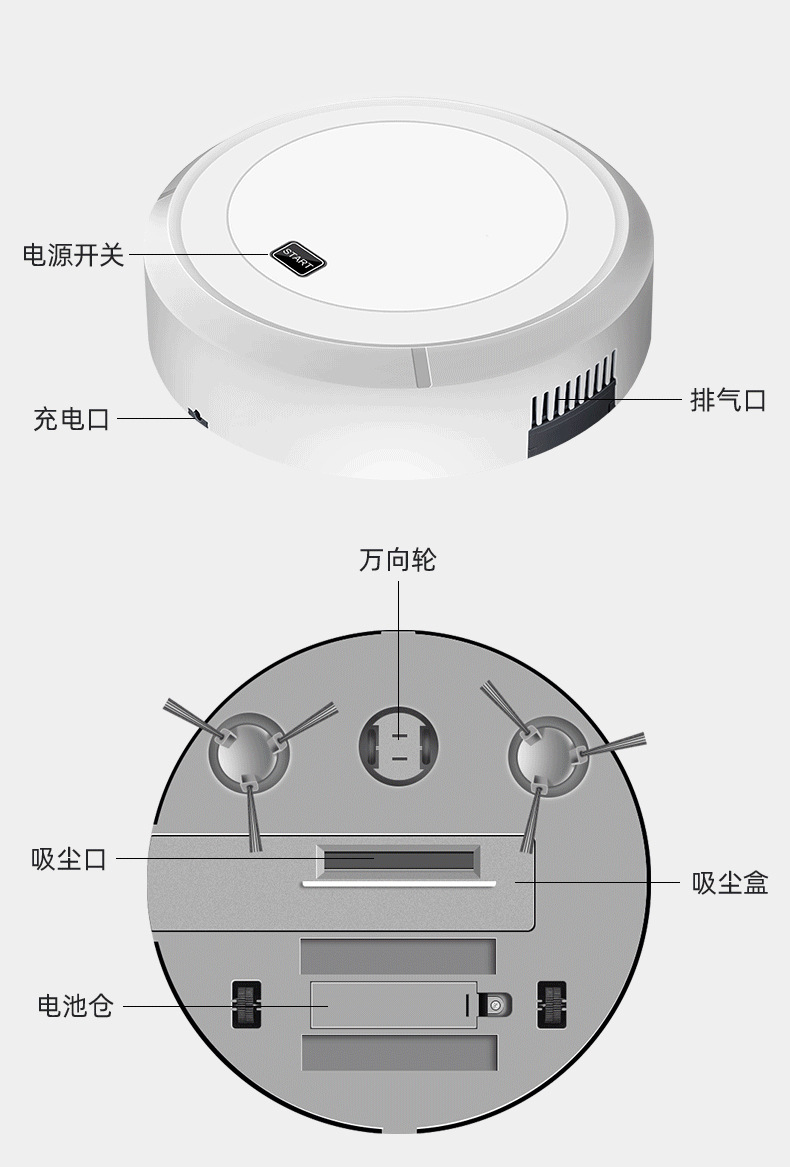 电源开关
START
充电口
排气口

万向轮
吸尘口
吸尘盒
电池仓