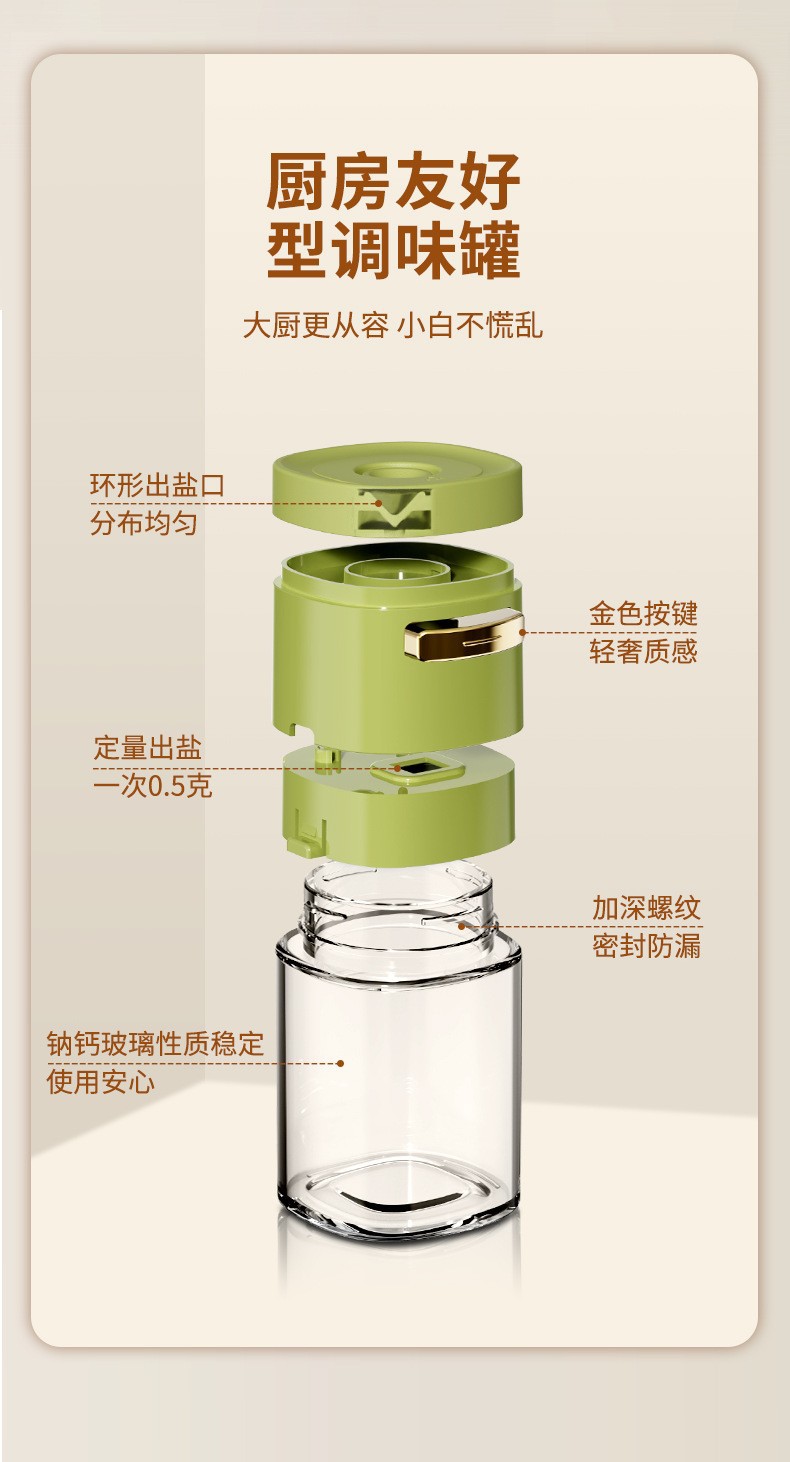 厨房友好
型调味罐

大厨更从容 小白不慌乱

环形出盐口
分布均匀

金色按键
轻奢质感

定量出盐
一次0.5克

加深螺纹
密封防漏

钠钙玻璃性质稳定
使用安心