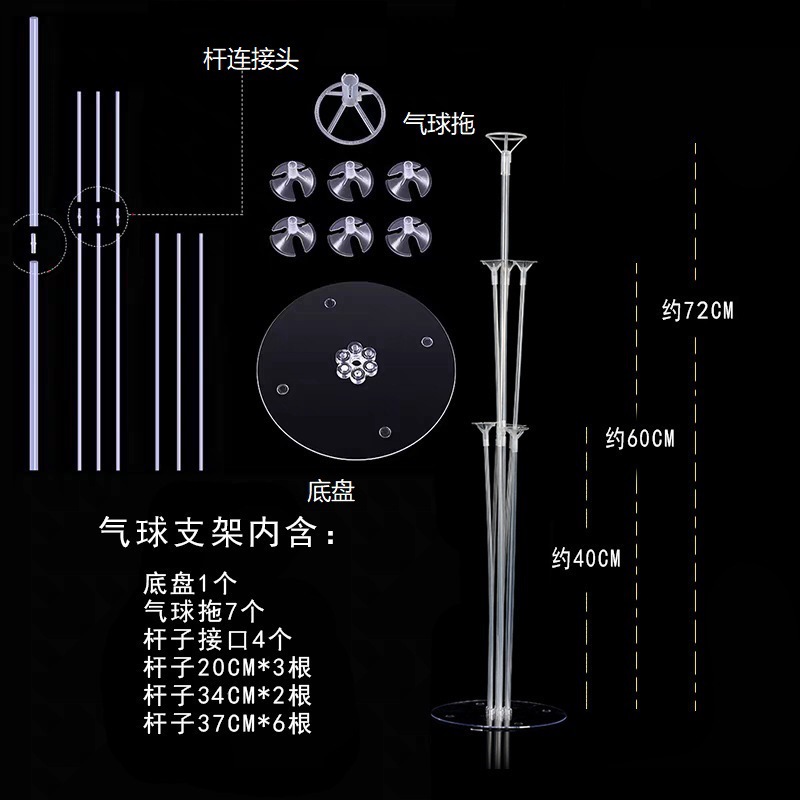 杆连接头

气球拖

约72CM

约60CM

约40CM

底盘

气球支架内含：

底盘1个
气球拖7个
杆子接口4个
杆子20CM*3根
杆子34CM*2根
杆子37CM*6根