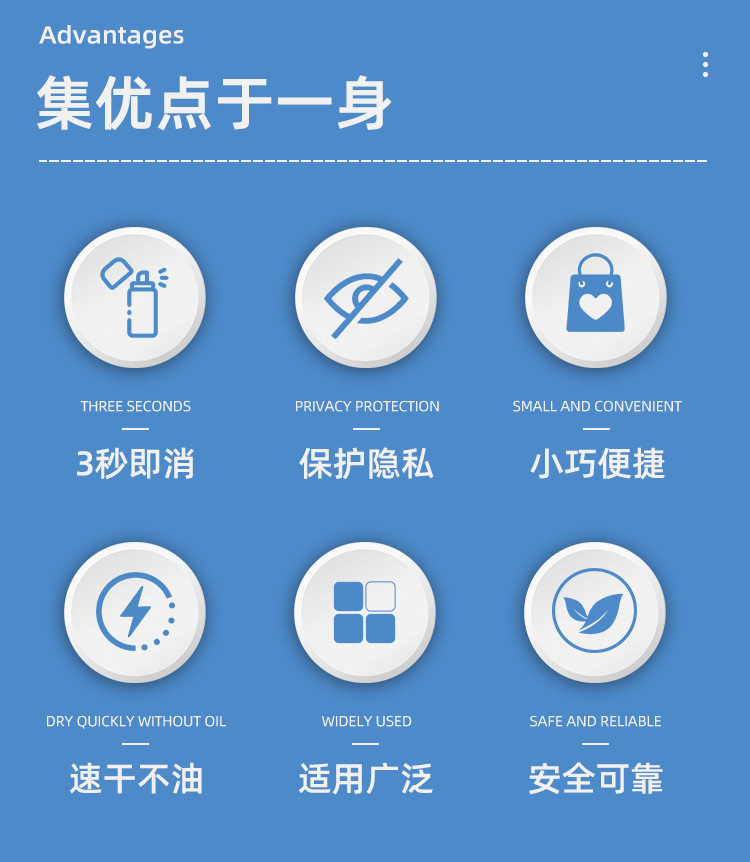 Advantages

集优点于一身

THREE SECONDS

3秒即消

PRIVACY PROTECTION

保护隐私

SMALL AND CONVENIENT

小巧便捷

DRY QUICKLY WITHOUT OIL

速干不油

WIDELY USED

适用广泛

SAFE AND RELIABLE

安全可靠