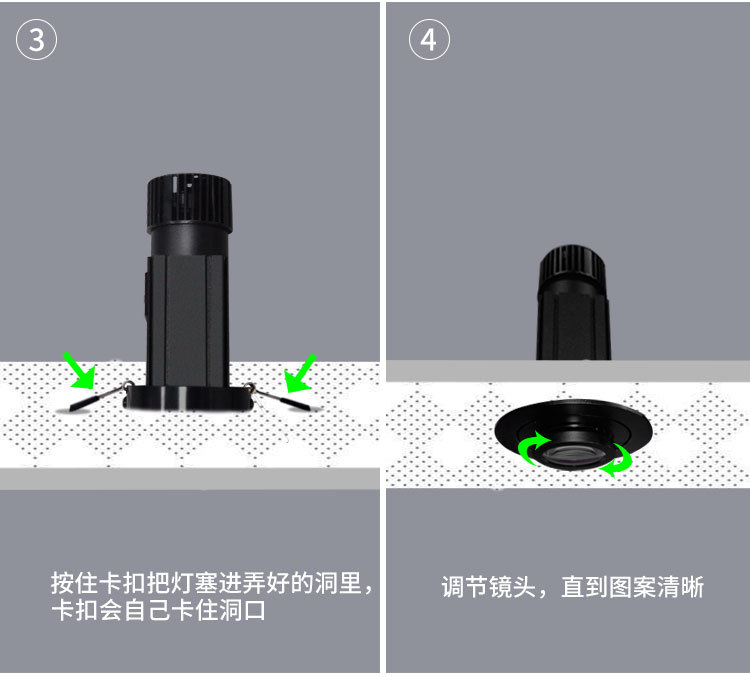 ③

按住卡扣把灯塞进弄好的洞里，卡扣会自己卡住洞口

④

调节镜头，直到图案清晰