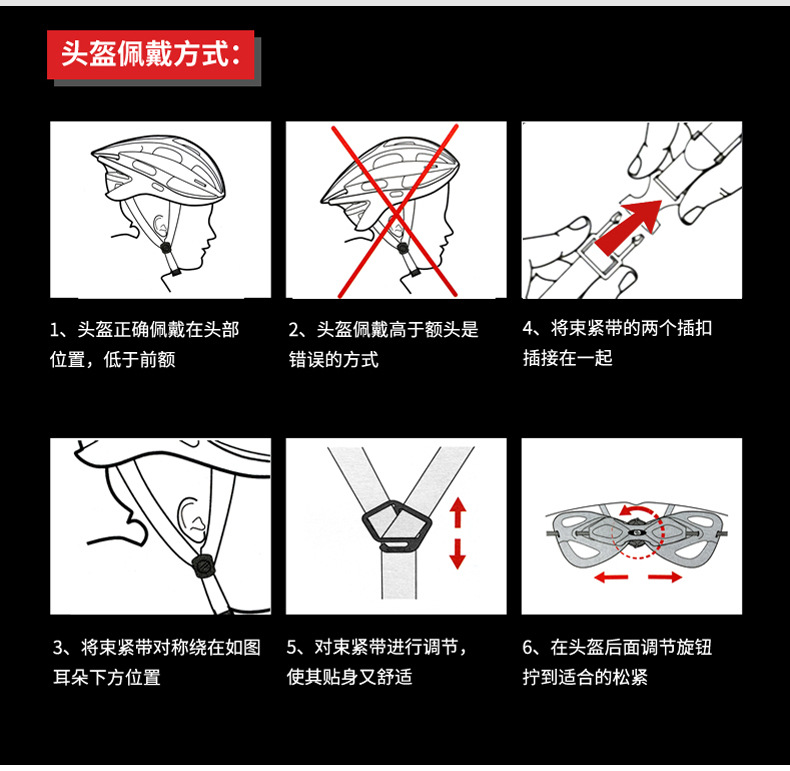 头盔佩戴方式：

1、头盔正确佩戴在头部位置，低于前额

2、头盔佩戴高于额头是错误的方式

4、将束紧带的两个插扣插接在一起

3、将束紧带对称绕在如图耳朵下方位置

5、对束紧带进行调节，使其贴身又舒适

6、在头盔后面调节旋钮拧到适合的松紧