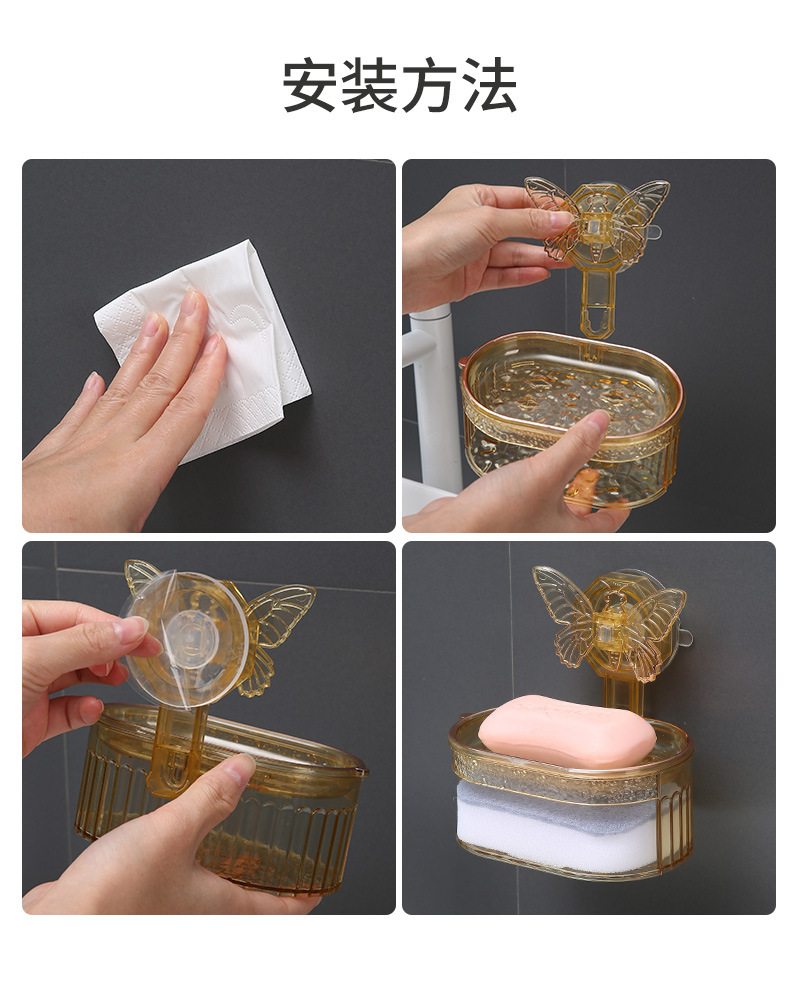 安装方法