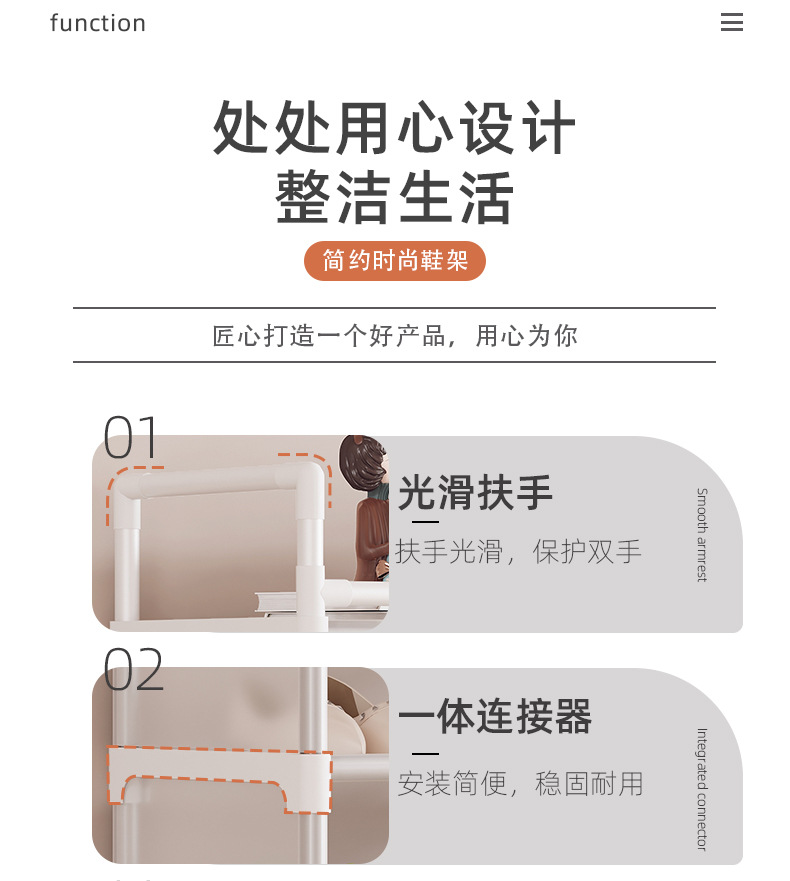 function

处处用心设计
整洁生活

简约时尚鞋架

匠心打造一个好产品，用心为你

01

光滑扶手

扶手光滑，保护双手

Smooth armrest

02

一体连接器

安装简便，稳固耐用

Integrated connector