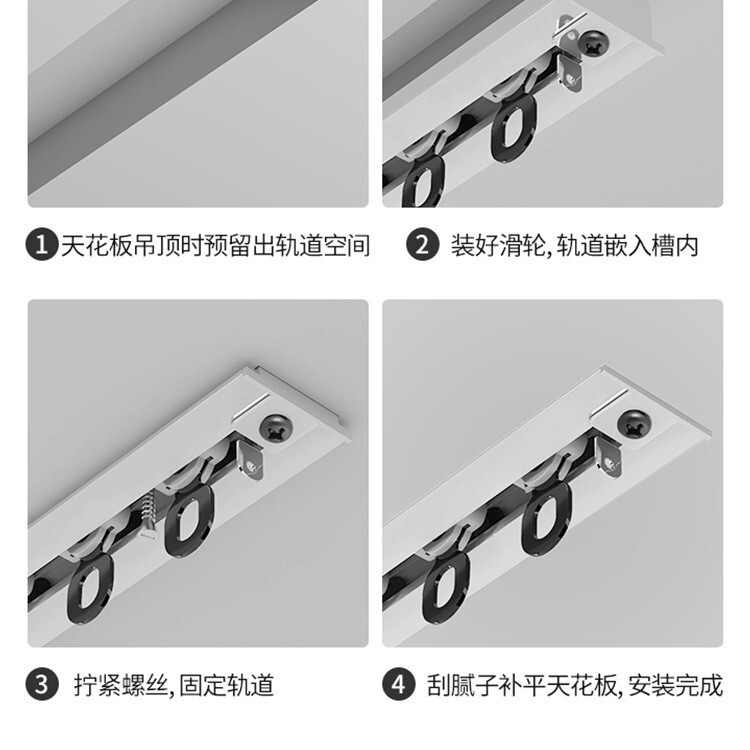 1 天花板吊顶时预留出轨道空间

2 装好滑轮, 轨道嵌入槽内

3 拧紧螺丝, 固定轨道

4 刮腻子补平天花板, 安装完成