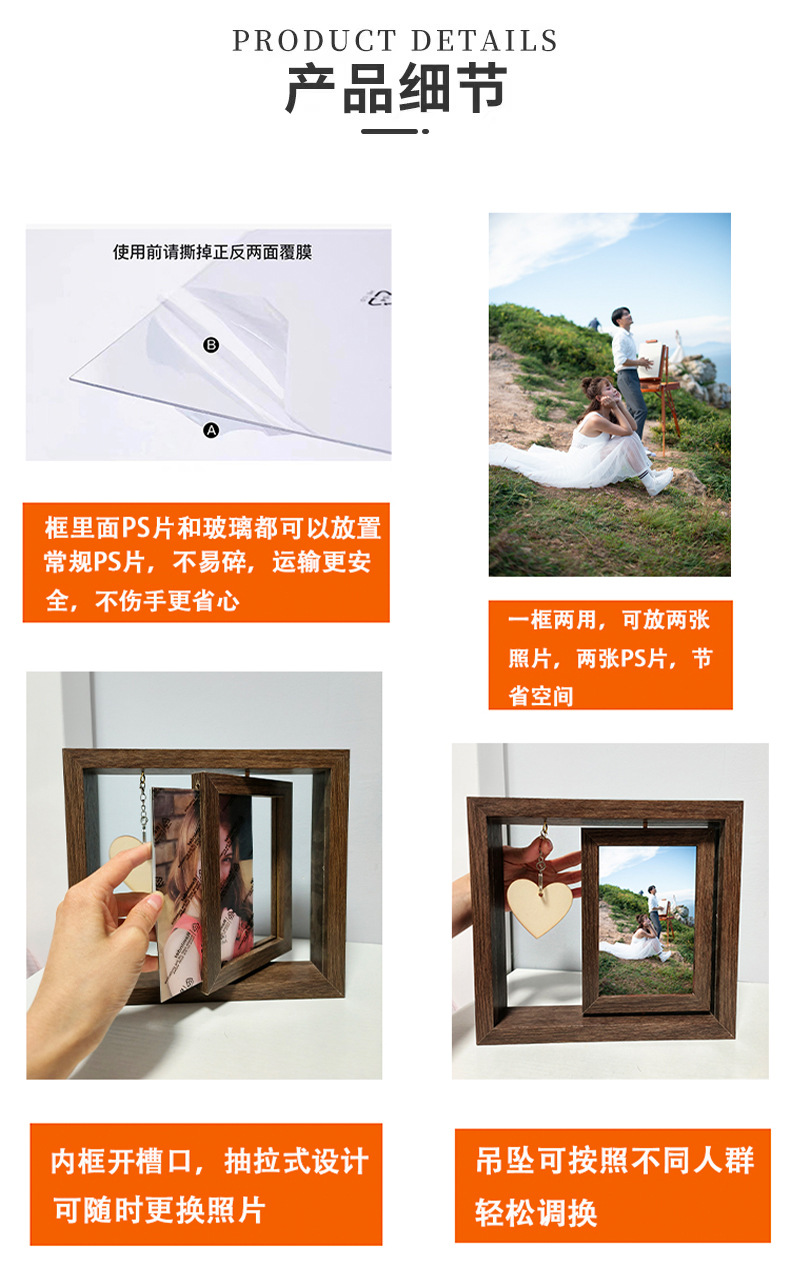 PRODUCT DETAILS
产品细节

使用前请撕掉正反两面覆膜

B

A

框里面PS片和玻璃都可以放置常规PS片，不易碎，运输更安全，不伤手更省心

一框两用，可放两张照片，两张PS片，节省空间

内框开槽口，抽拉式设计可随时更换照片

吊坠可按照不同人群轻松调换