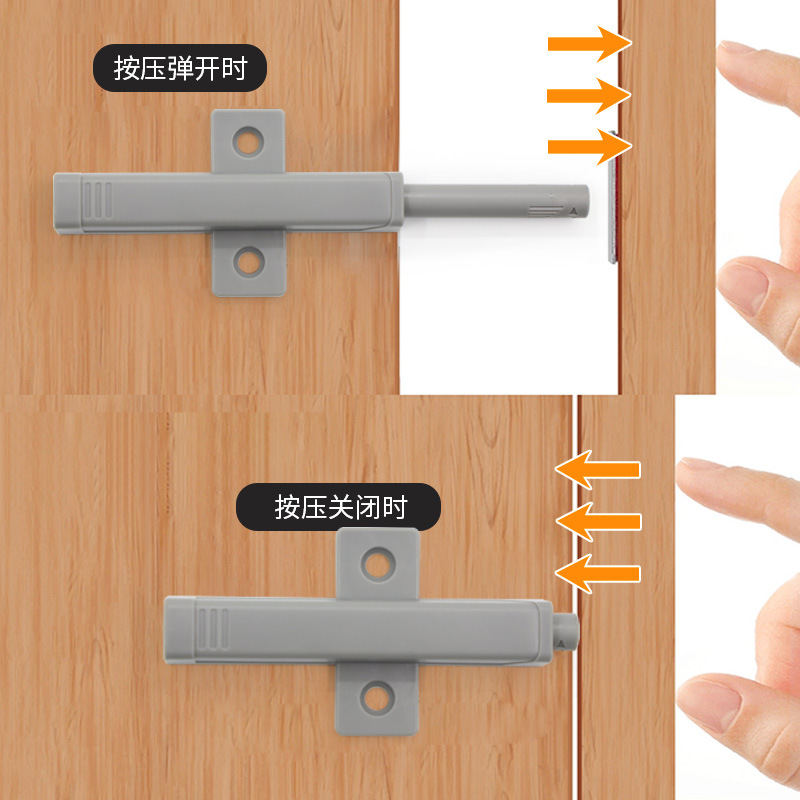 按压弹开时

按压关闭时