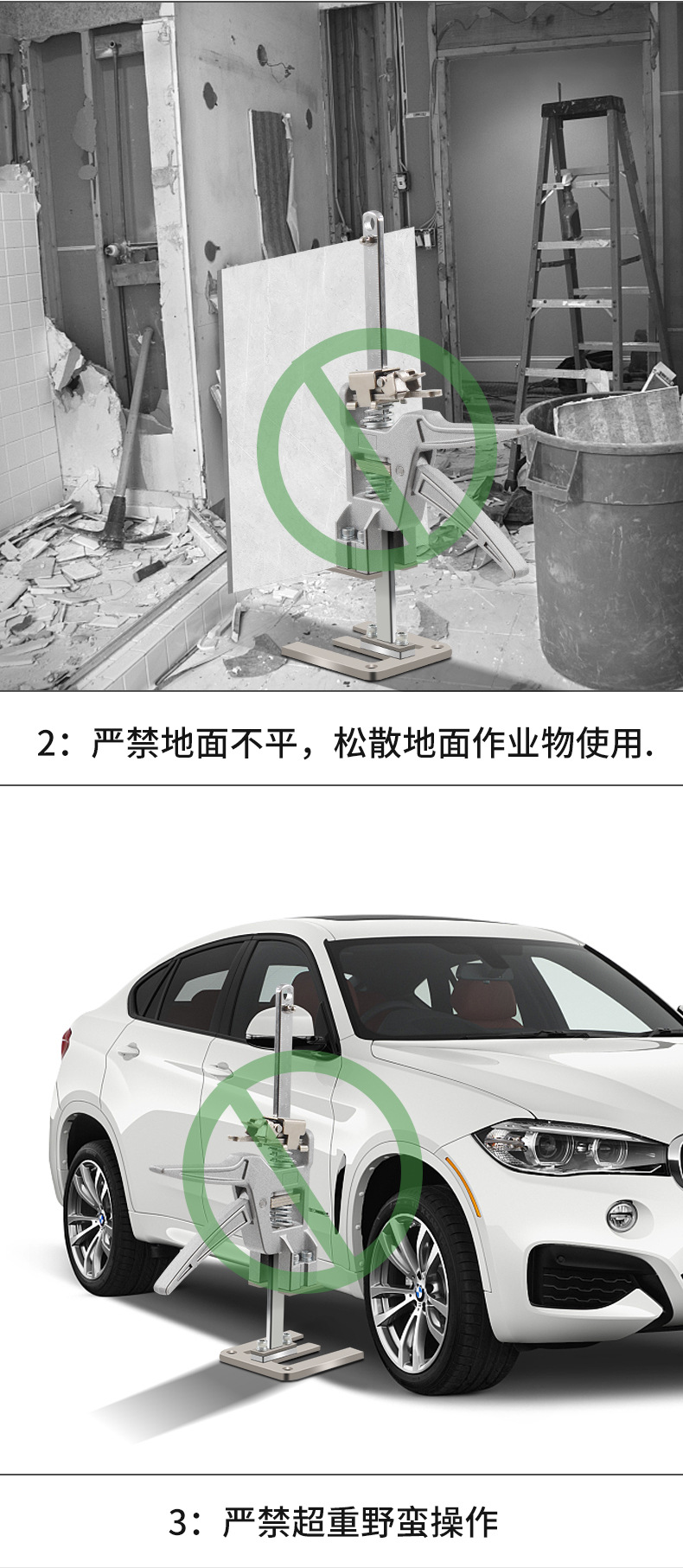 2：严禁地面不平，松散地面作业物使用.

3：严禁超重野蛮操作