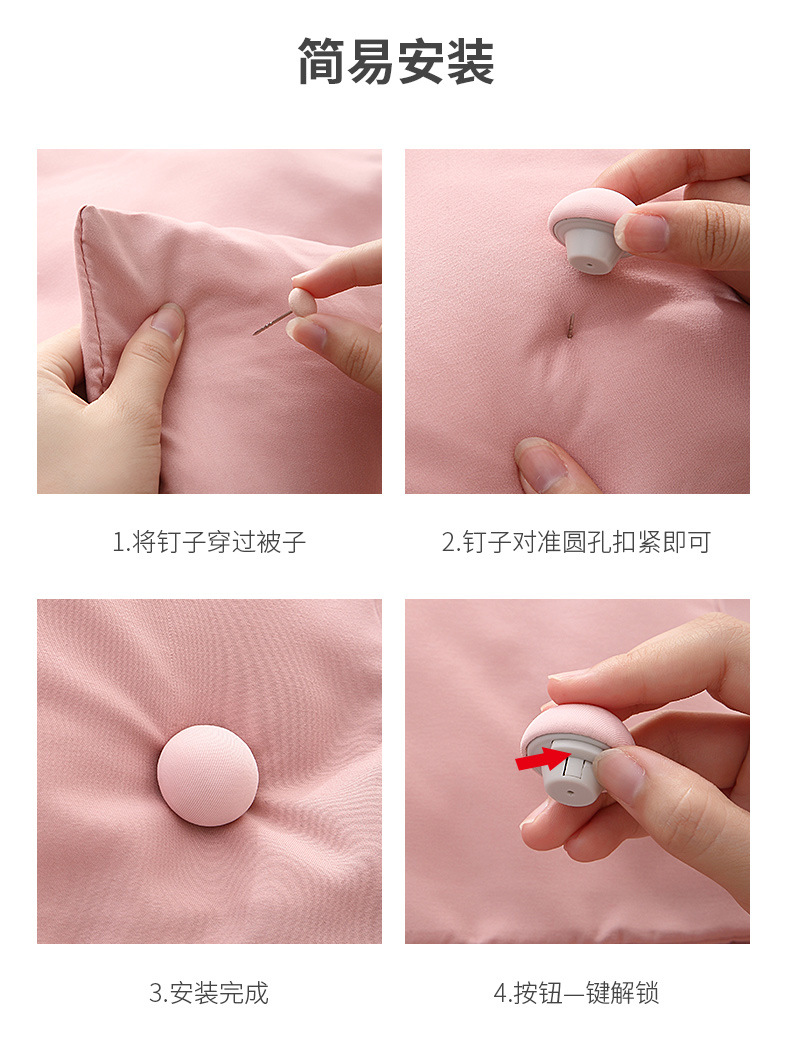 简易安装

1.将钉子穿过被子

2.钉子对准圆孔扣紧即可

3.安装完成

4.按钮一键解锁