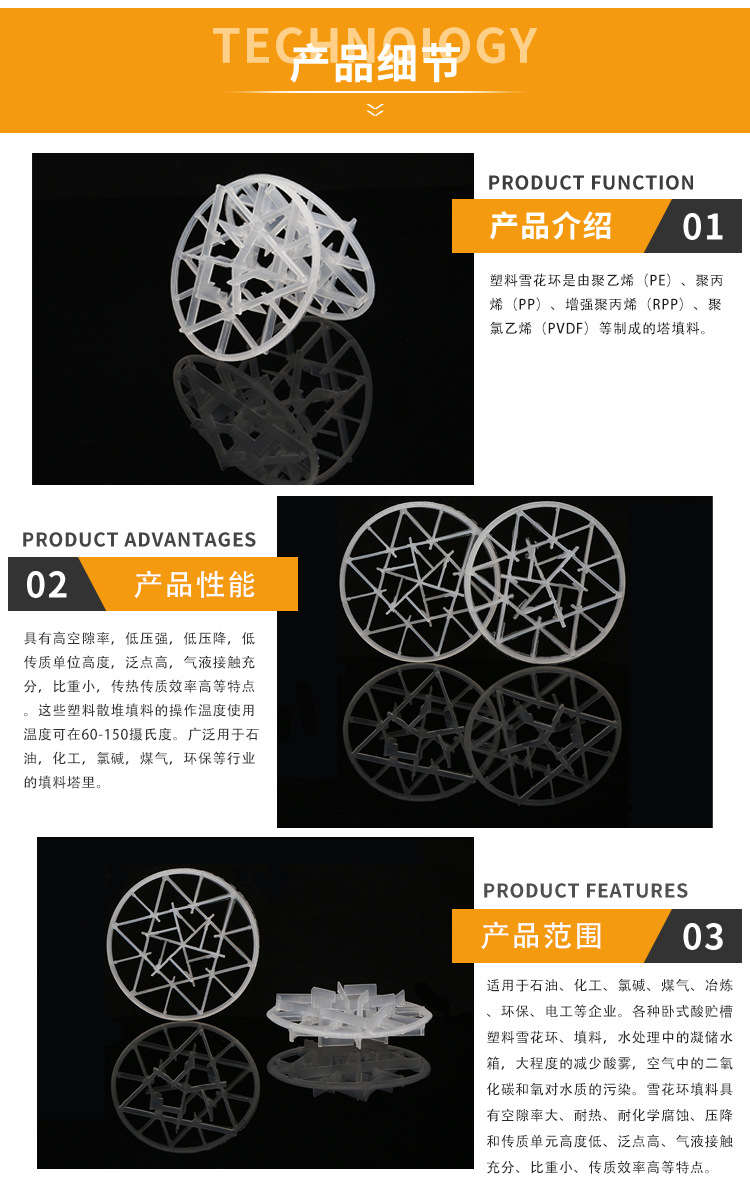 TECHNOLOGY
产品细节

PRODUCT FUNCTION
产品介绍 01
塑料雪花环是由聚乙烯（PE）、聚丙烯（PP）、增强聚丙烯（RPP）、聚氯乙烯（PVDF）等制成的塔填料。

PRODUCT ADVANTAGES
02 产品性能
具有高空隙率，低压强，低压降，低传质单位高度，泛点高，气液接触充分，比重小，传热传质效率高等特点。这些塑料散堆填料的操作温度使用温度可在60-150摄氏度。广泛用于石油，化工，氯碱，煤气，环保等行业的填料塔里。

PRODUCT FEATURES
产品范围 03
适用于石油、化工、氯碱、煤气、冶炼、环保、电工等企业。各种卧式酸贮槽塑料雪花环、填料，水处理中的凝储水箱，大程度的减少酸雾，空气中的二氧化碳和氧对水质的污染。雪花环填料具有空隙率大、耐热、耐化学腐蚀、压降和传质单元高度低、泛点高、气液接触充分、比重小、传质效率高等特点。