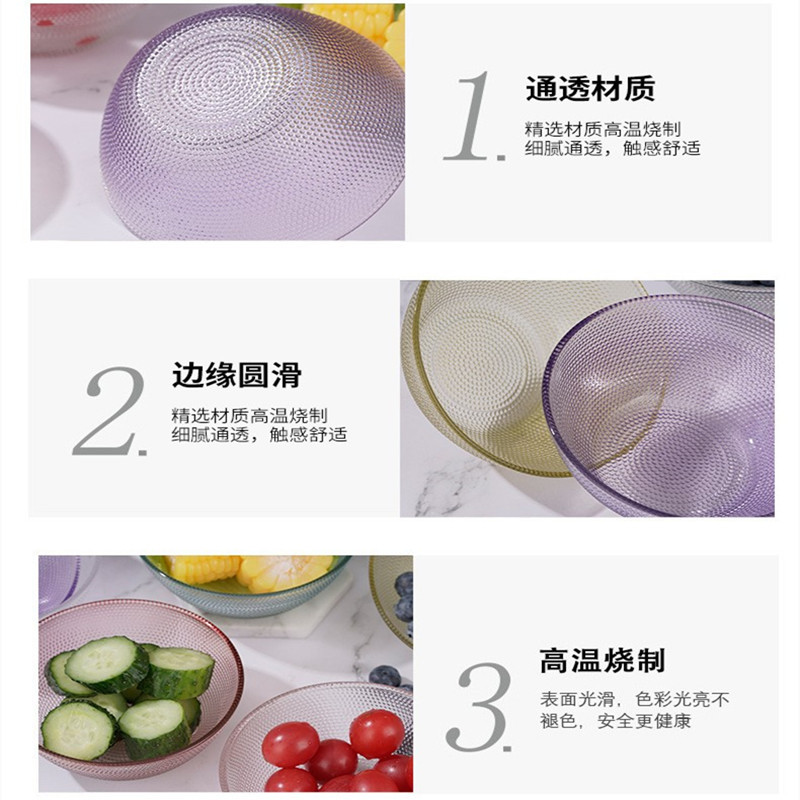 1. 通透材质

精选材质高温烧制
细腻通透，触感舒适

2. 边缘圆滑

精选材质高温烧制
细腻通透，触感舒适

3. 高温烧制

表面光滑，色彩光亮不褪色，安全更健康