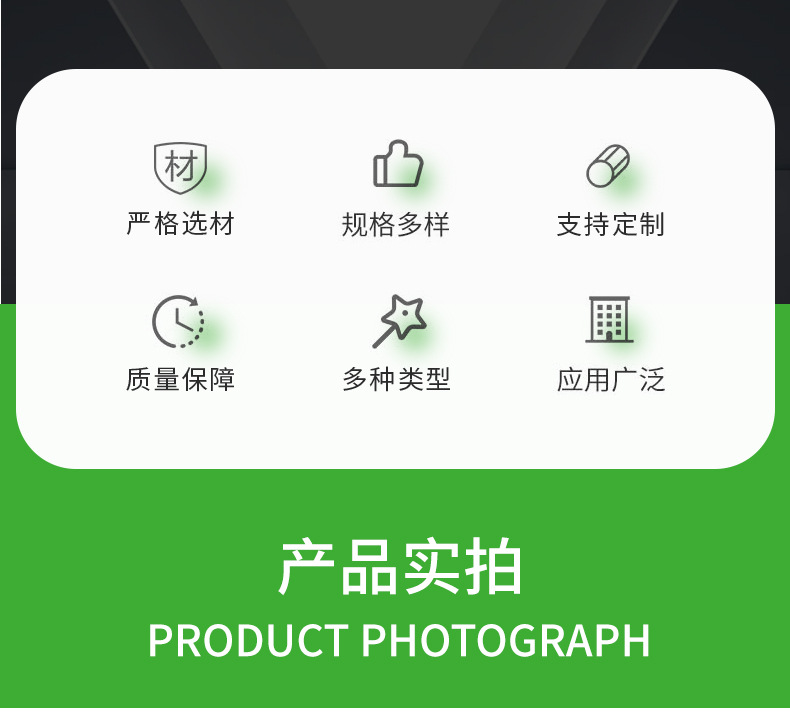 材

严格选材

规格多样

支持定制

质量保障

多种类型

应用广泛

产品实拍

PRODUCT PHOTOGRAPH