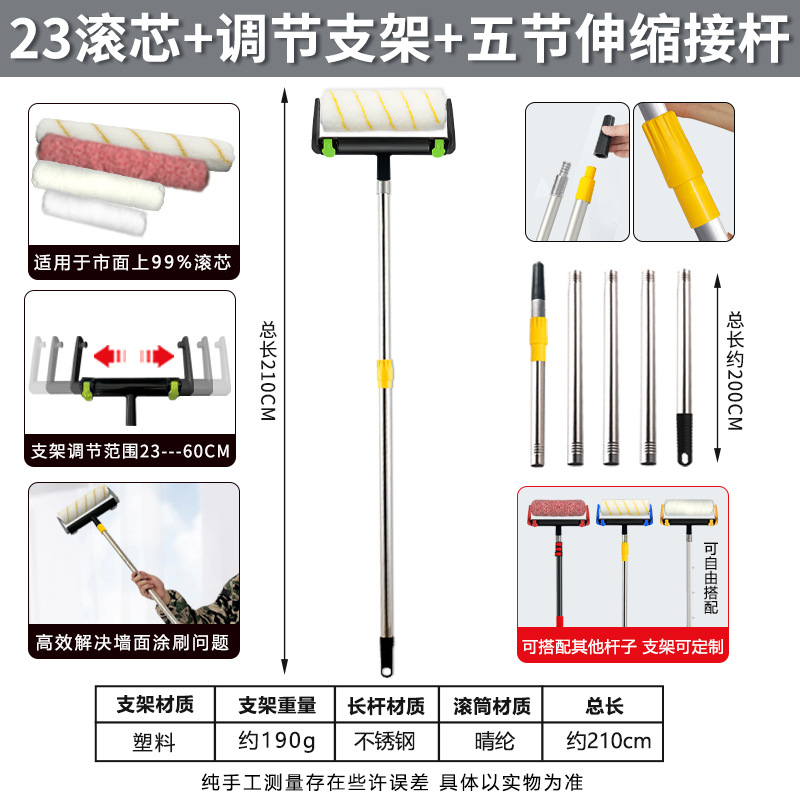 23滚芯+调节支架+五节伸缩接杆

适用于市面上99%滚芯

支架调节范围23---60CM

高效解决墙面涂刷问题

总长210CM

总长约200CM

可自由搭配

可搭配其他杆子 支架可定制

| 支架材质 | 支架重量 | 长杆材质 | 滚筒材质 | 总长 |
|---|---|---|---|---|
| 塑料 | 约190g | 不锈钢 | 晴纶 | 约210cm |

纯手工测量存在些许误差 具体以实物为准