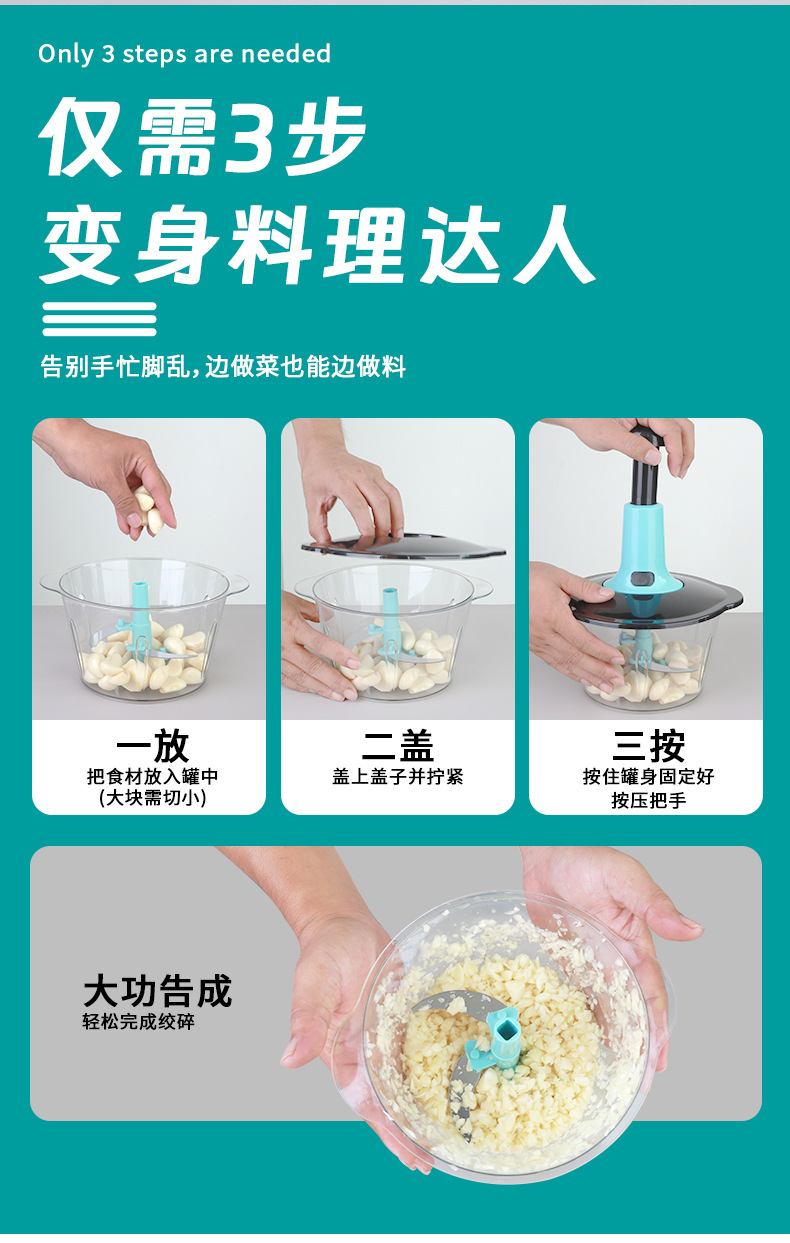 Only 3 steps are needed

仅需3步
变身料理达人

告别手忙脚乱，边做菜也能边做料

一放
把食材放入罐中
（大块需切小）

二盖
盖上盖子并拧紧

三按
按住罐身固定好
按压把手

大功告成
轻松完成绞碎