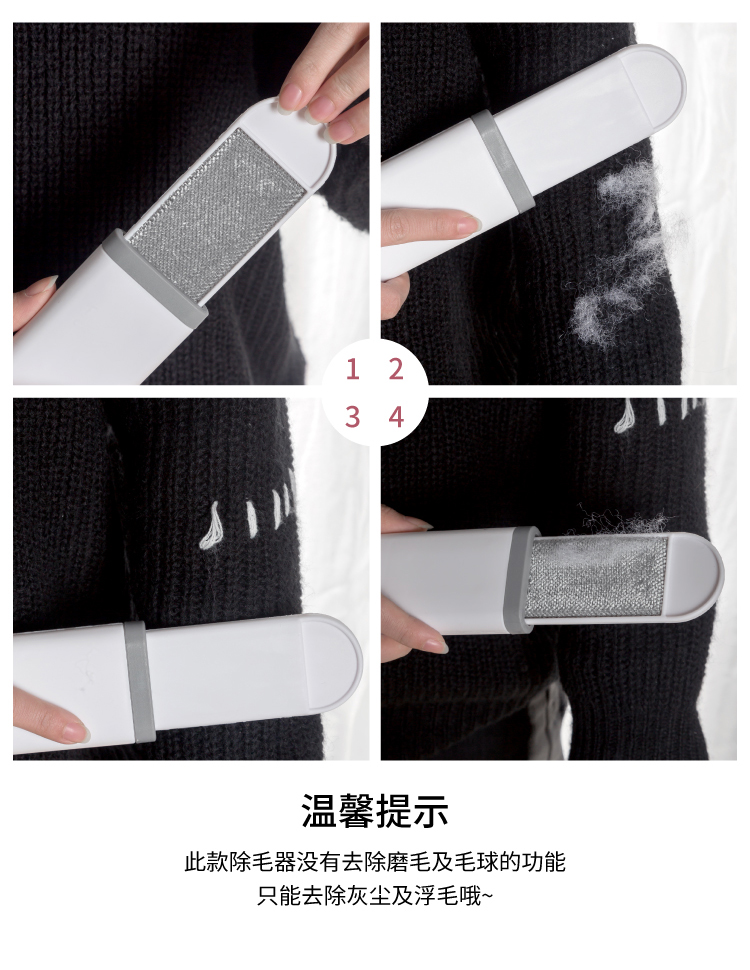 1 2
3 4

温馨提示

此款除毛器没有去除磨毛及毛球的功能
只能去除灰尘及浮毛哦~