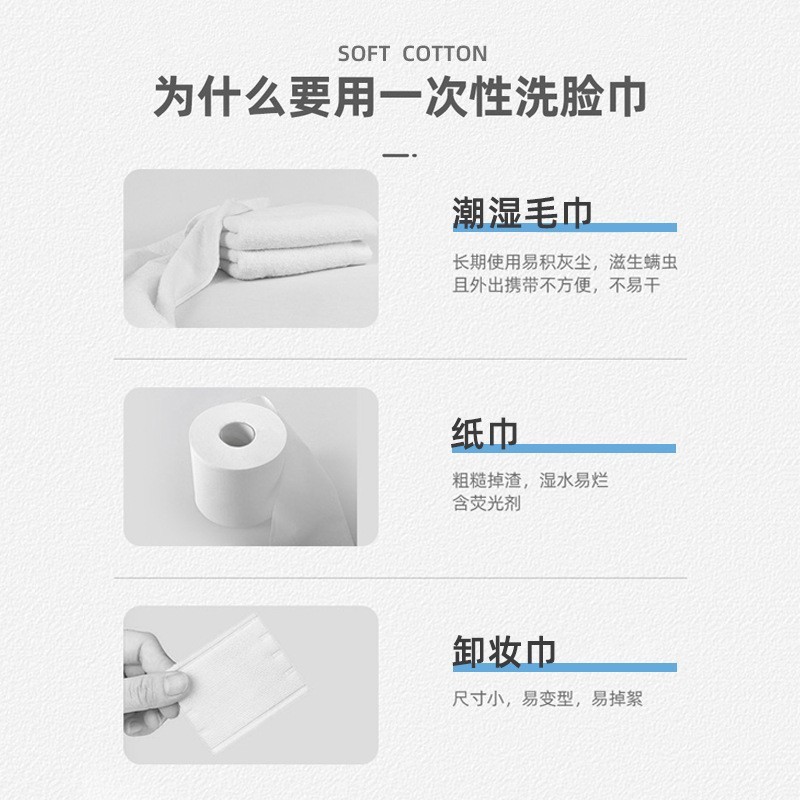 SOFT COTTON

为什么要用一次性洗脸巾

潮湿毛巾

长期使用易积灰尘，滋生螨虫
且外出携带不方便，不易干

纸巾

粗糙掉渣，湿水易烂
含荧光剂

卸妆巾

尺寸小，易变型，易掉絮