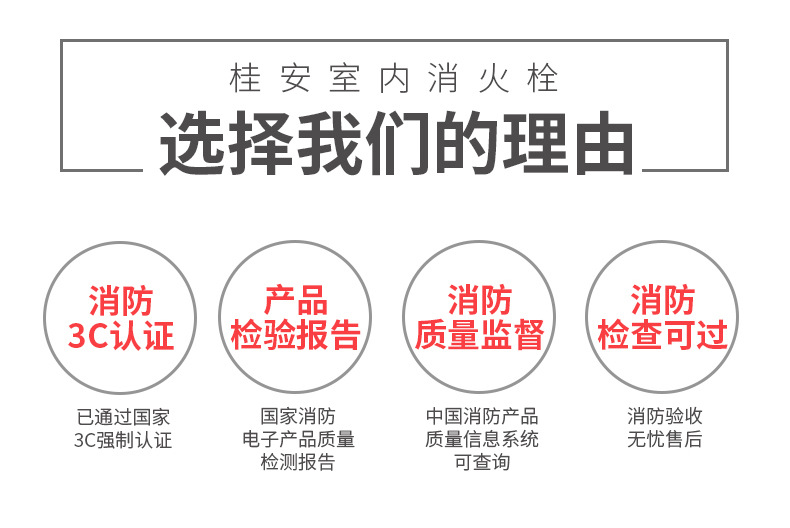 桂安室内消火栓

选择我们的理由

消防
3C认证

已通过国家
3C强制认证

产品
检验报告

国家消防
电子产品质量
检测报告

消防
质量监督

中国消防产品
质量信息系统
可查询

消防
检查可过

消防验收
无忧售后