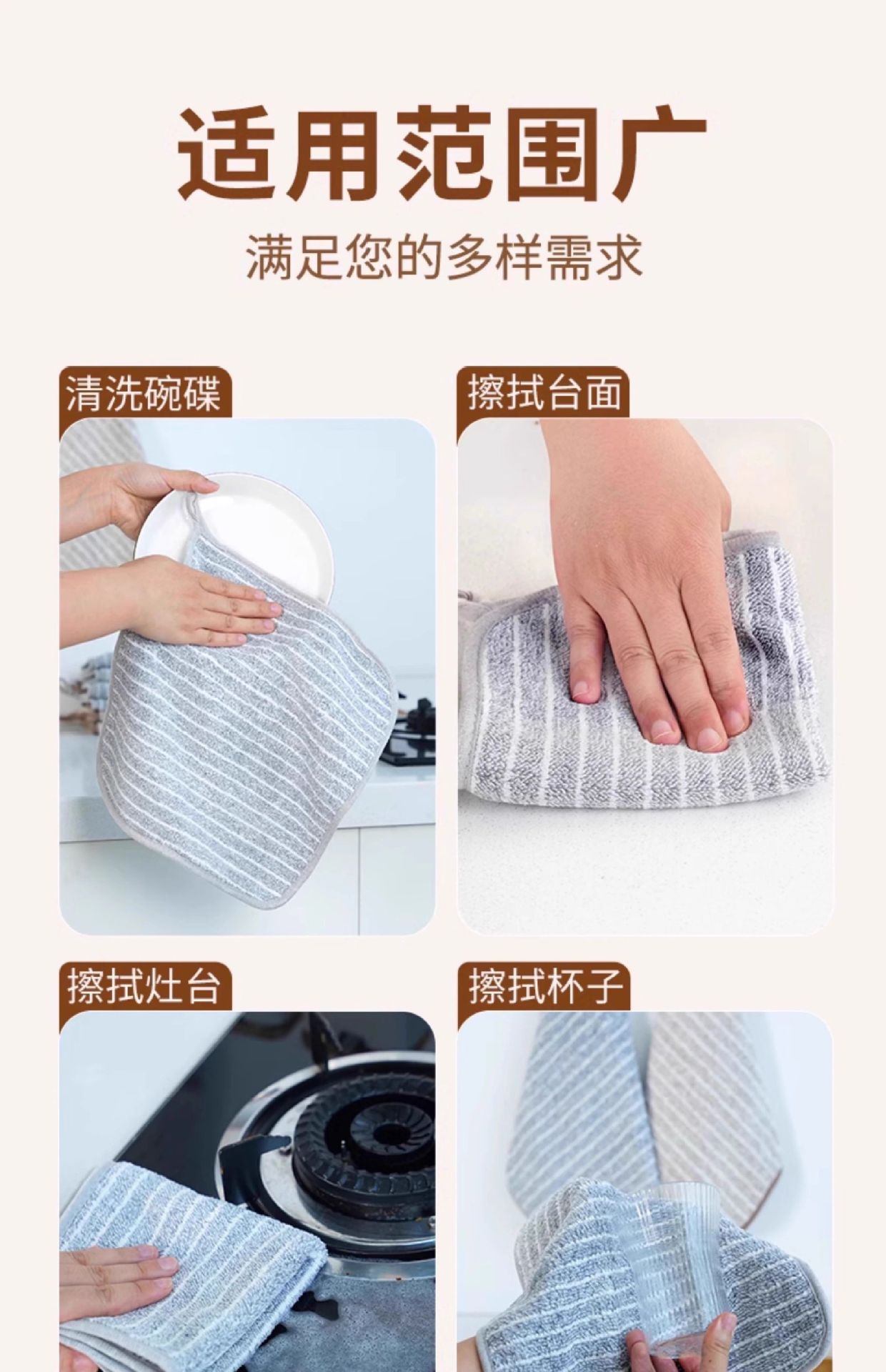 适用范围广

满足您的多样需求

清洗碗碟

擦拭台面

擦拭灶台

擦拭杯子