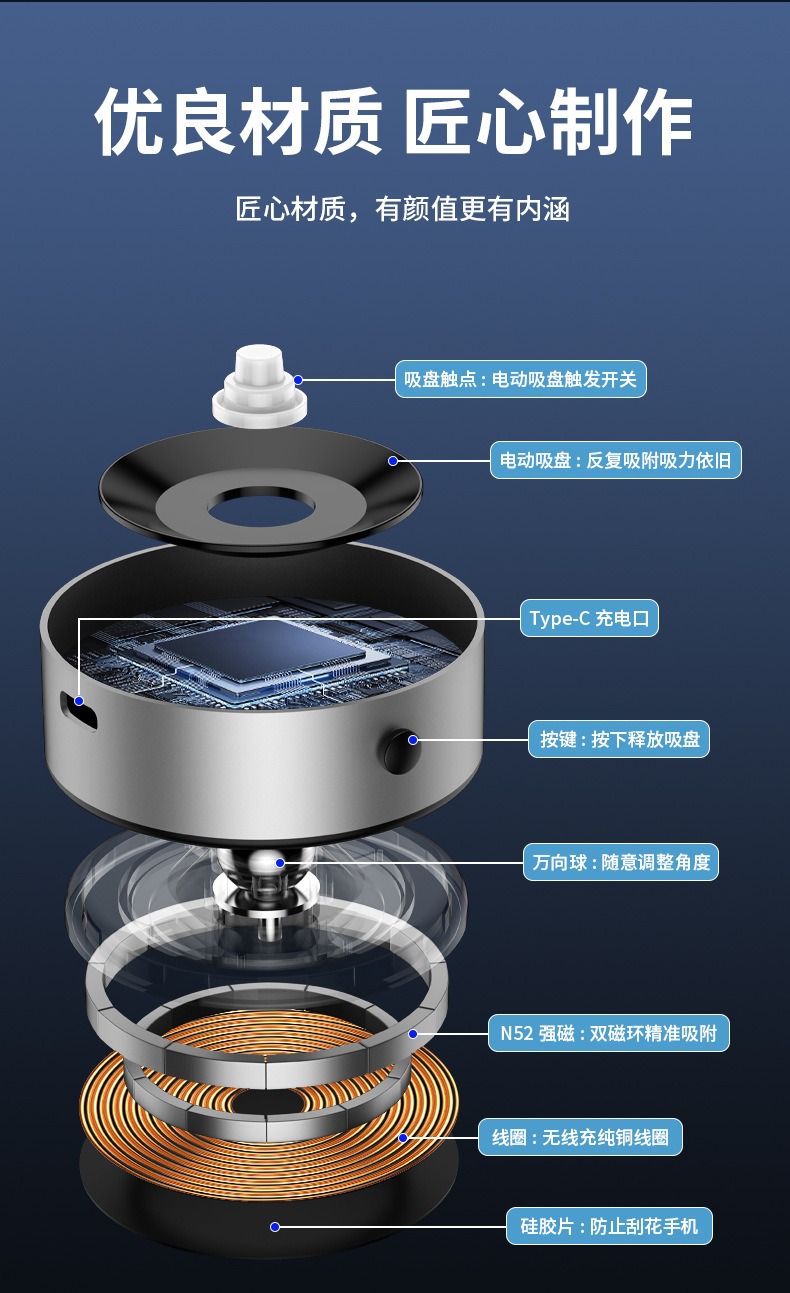 优良材质 匠心制作

匠心材质，有颜值更有内涵

吸盘触点：电动吸盘触发开关

电动吸盘：反复吸附吸力依旧

Type-C 充电口

按键：按下释放吸盘

万向球：随意调整角度

N52 强磁：双磁环精准吸附

线圈：无线充纯铜线圈

硅胶片：防止刮花手机