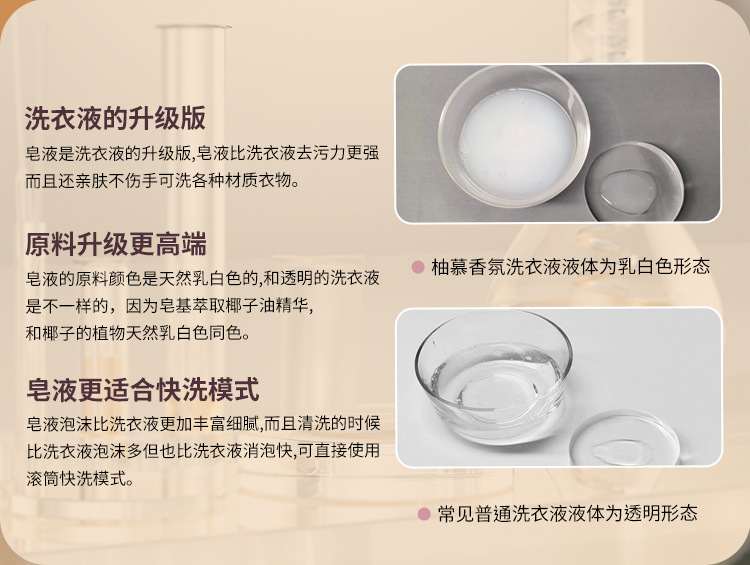 洗衣液的升级版

皂液是洗衣液的升级版,皂液比洗衣液去污力更强而且还亲肤不伤手可洗各种材质衣物。

原料升级更高端

皂液的原料颜色是天然乳白色的,和透明的洗衣液是不一样的，因为皂基萃取椰子油精华,和椰子的植物天然乳白色同色。

皂液更适合快洗模式

皂液泡沫比洗衣液更加丰富细腻,而且清洗的时候比洗衣液泡沫多但也比洗衣液消泡快,可直接使用滚筒快洗模式。

柚慕香氛洗衣液液体为乳白色形态

常见普通洗衣液液体为透明形态