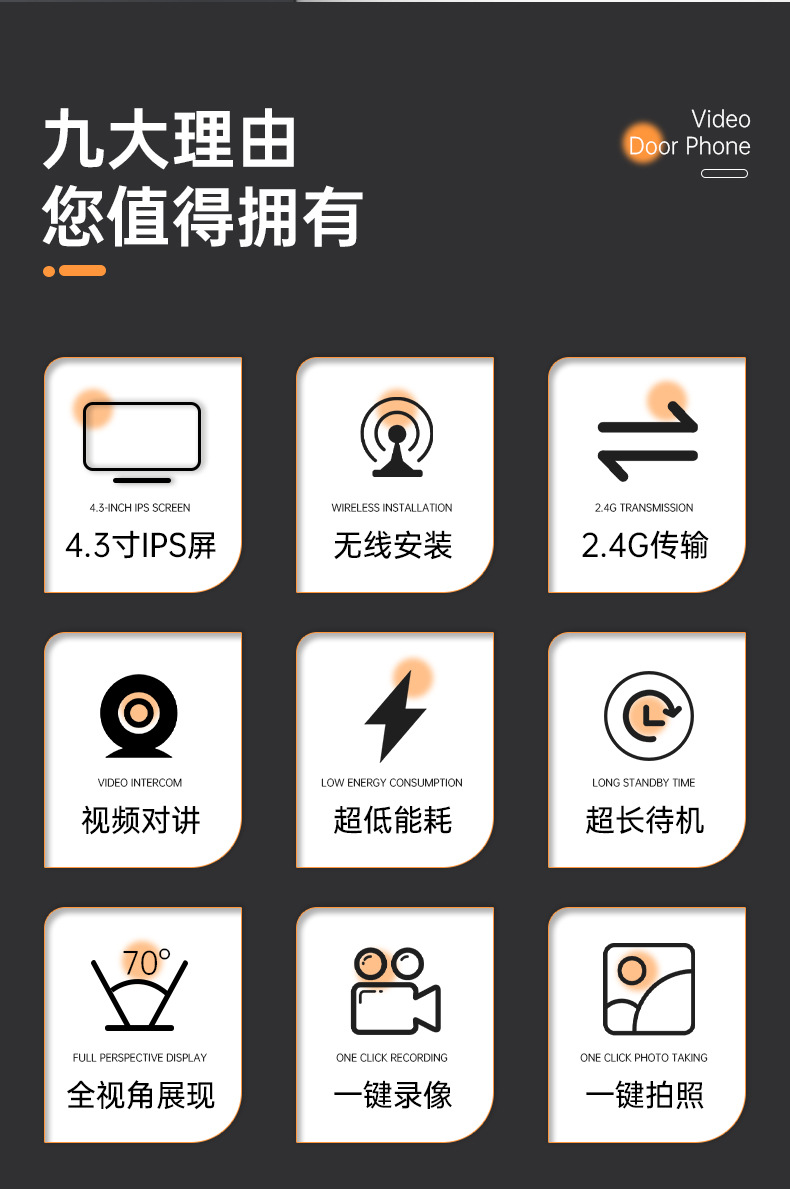 九大理由
您值得拥有

Video
Door Phone

4.3-INCH IPS SCREEN
4.3寸IPS屏

WIRELESS INSTALLATION
无线安装

2.4G TRANSMISSION
2.4G传输

VIDEO INTERCOM
视频对讲

LOW ENERGY CONSUMPTION
超低能耗

LONG STANDBY TIME
超长待机

70°
FULL PERSPECTIVE DISPLAY
全视角展现

ONE CLICK RECORDING
一键录像

ONE CLICK PHOTO TAKING
一键拍照