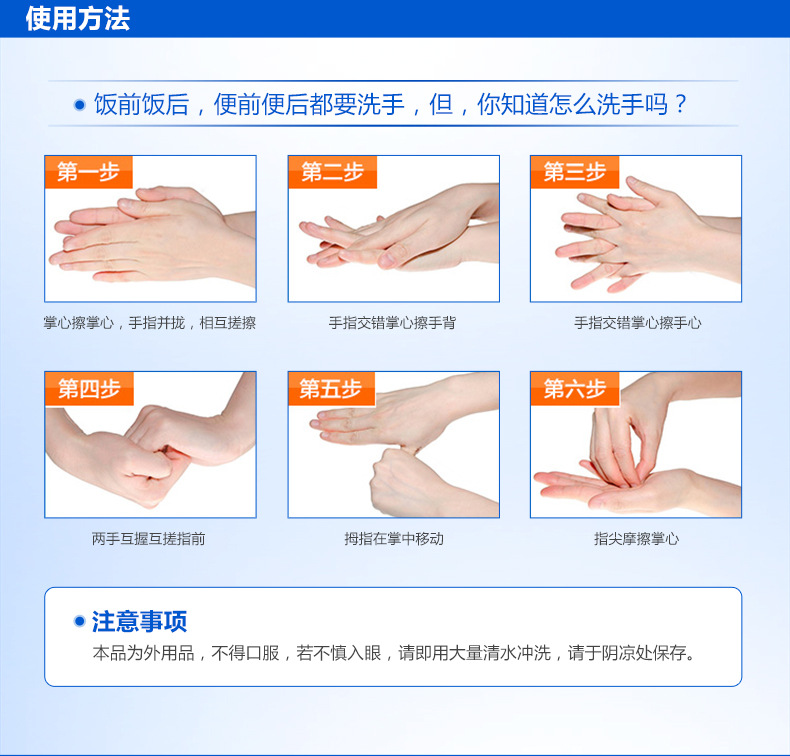 使用方法

饭前饭后，便前便后都要洗手，但，你知道怎么洗手吗？

第一步

掌心擦掌心，手指并拢，相互搓擦

第二步

手指交错掌心擦手背

第三步

手指交错掌心擦手心

第四步

两手互握互搓指前

第五步

拇指在掌中移动

第六步

指尖摩擦掌心

注意事项

本品为外用品，不得口服，若不慎入眼，请即用大量清水冲洗，请于阴凉处保存。