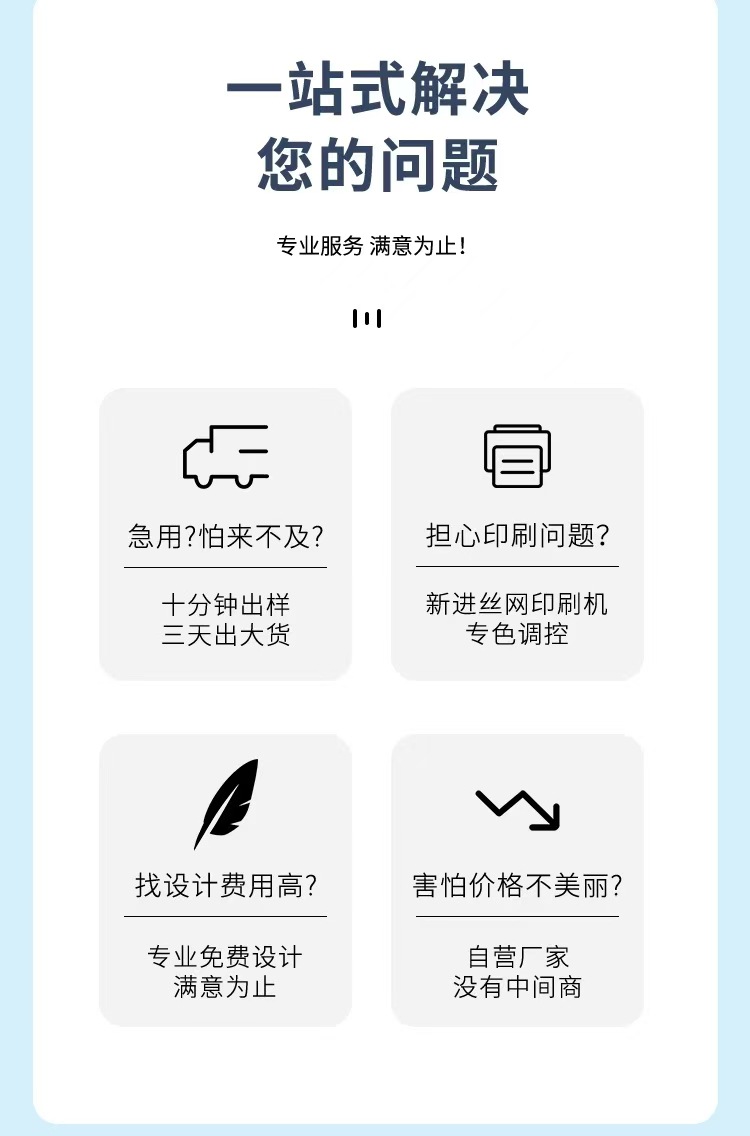 一站式解决
您的问题

专业服务 满意为止!

急用?怕来不及?

十分钟出样
三天出大货

担心印刷问题?

新进丝网印刷机
专色调控

找设计费用高?

专业免费设计
满意为止

害怕价格不美丽?

自营厂家
没有中间商