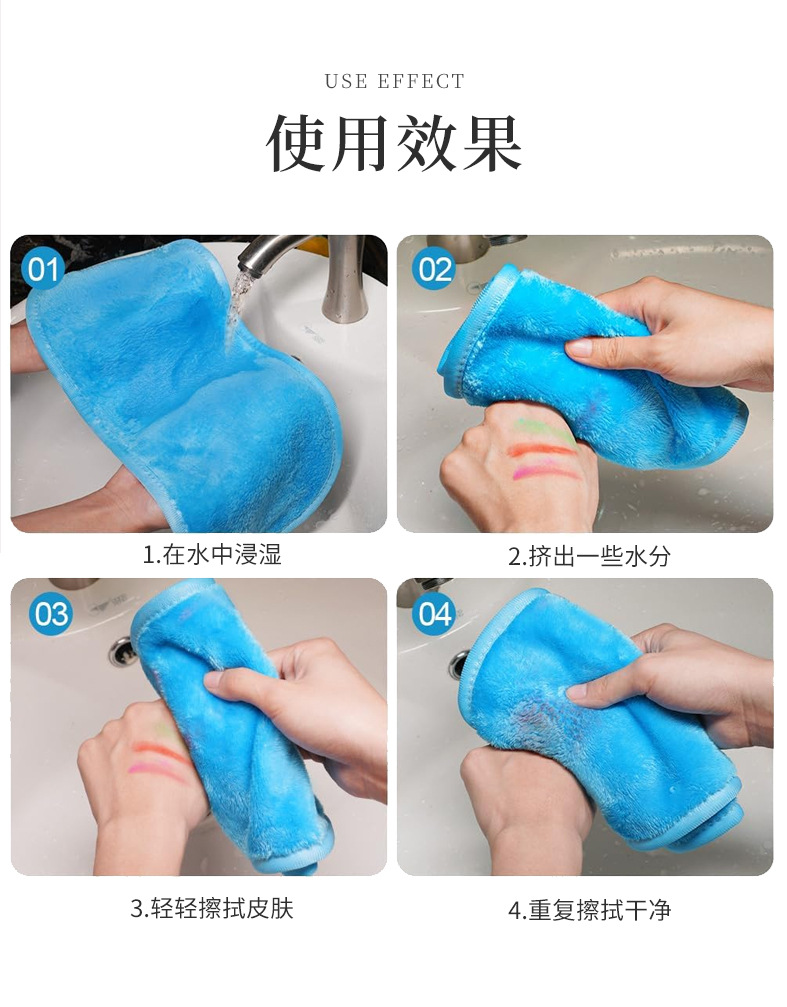 USE EFFECT

使用效果

01

1.在水中浸湿

02

2.挤出一些水分

03

3.轻轻擦拭皮肤

04

4.重复擦拭干净