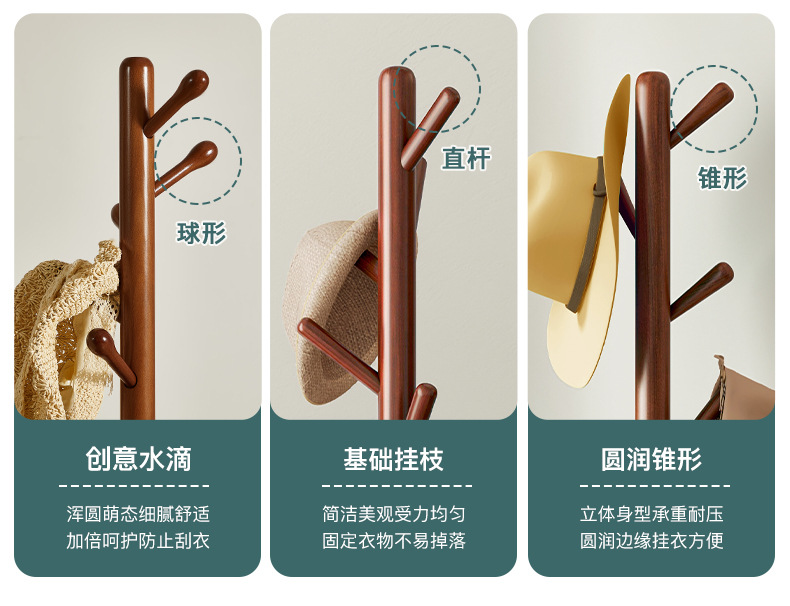 球形

创意水滴

浑圆萌态细腻舒适
加倍呵护防止刮衣

直杆

基础挂枝

简洁美观受力均匀
固定衣物不易掉落

锥形

圆润锥形

立体身型承重耐压
圆润边缘挂衣方便