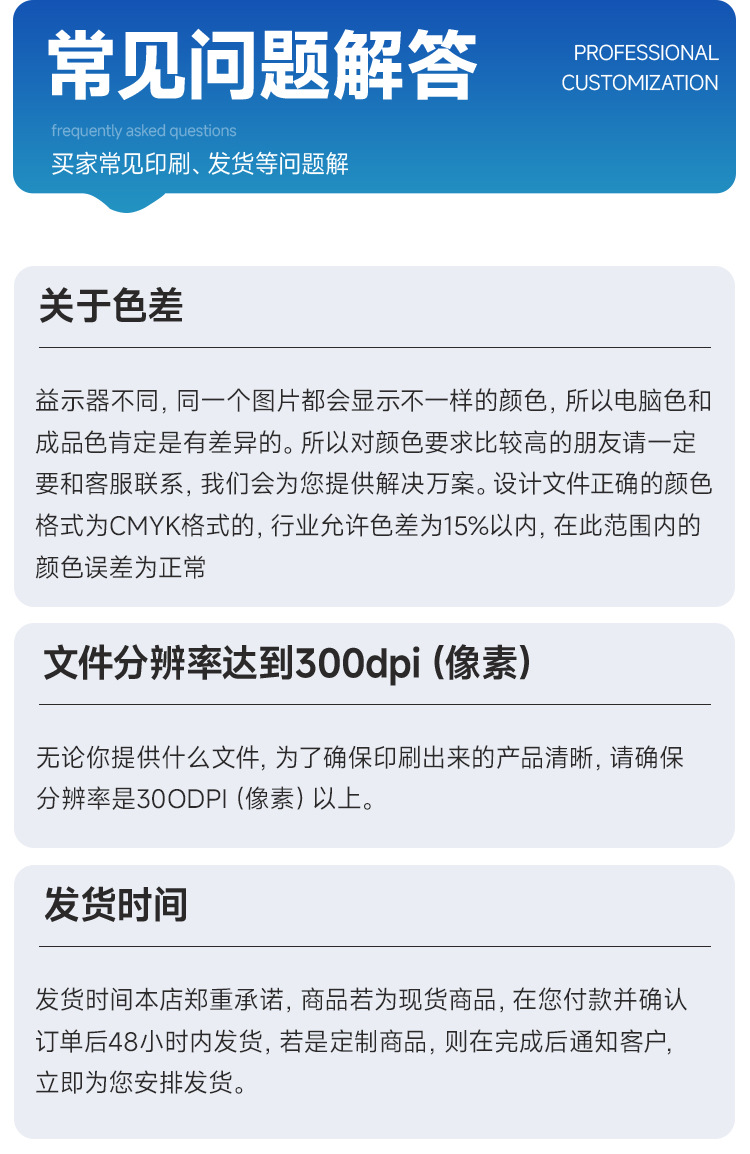 常见问题解答

PROFESSIONAL
CUSTOMIZATION

frequently asked questions

买家常见印刷、发货等问题解

关于色差

益示器不同，同一个图片都会显示不一样的颜色，所以电脑色和成品色肯定是有差异的。所以对颜色要求比较高的朋友请一定要和客服联系，我们会为您提供解决万案。设计文件正确的颜色格式为CMYK格式的，行业允许色差为15%以内，在此范围内的颜色误差为正常

文件分辨率达到300dpi（像素）

无论你提供什么文件，为了确保印刷出来的产品清晰，请确保分辨率是30ODPI（像素）以上。

发货时间

发货时间本店郑重承诺，商品若为现货商品，在您付款并确认订单后48小时内发货，若是定制商品，则在完成后通知客户，立即为您安排发货。