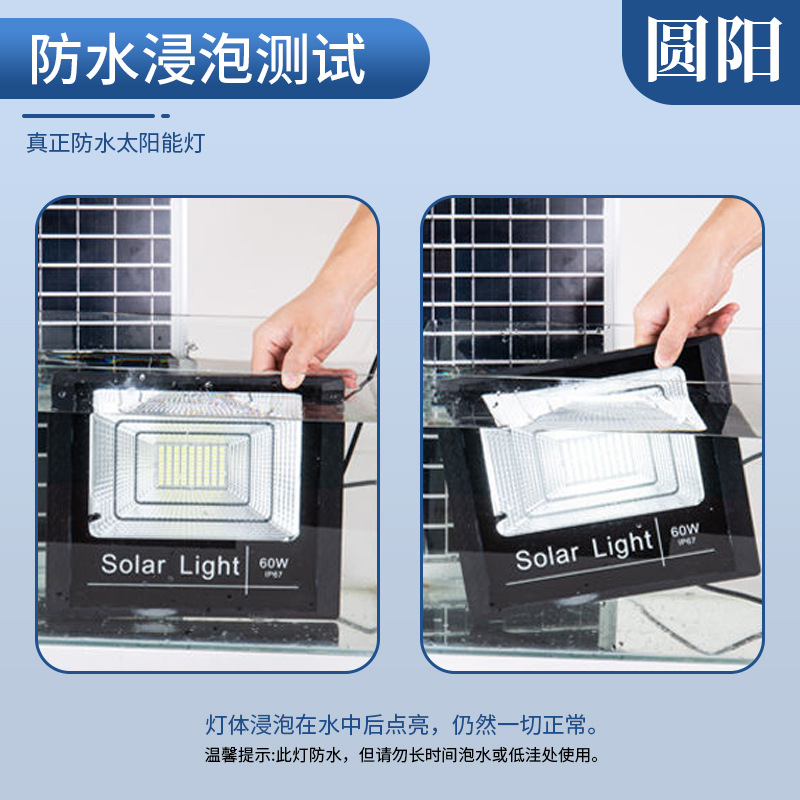 防水浸泡测试

圆阳

真正防水太阳能灯

Solar Light 60W IP67

Solar Light 60W IP67

灯体浸泡在水中后点亮，仍然一切正常。

温馨提示:此灯防水，但请勿长时间泡水或低洼处使用。