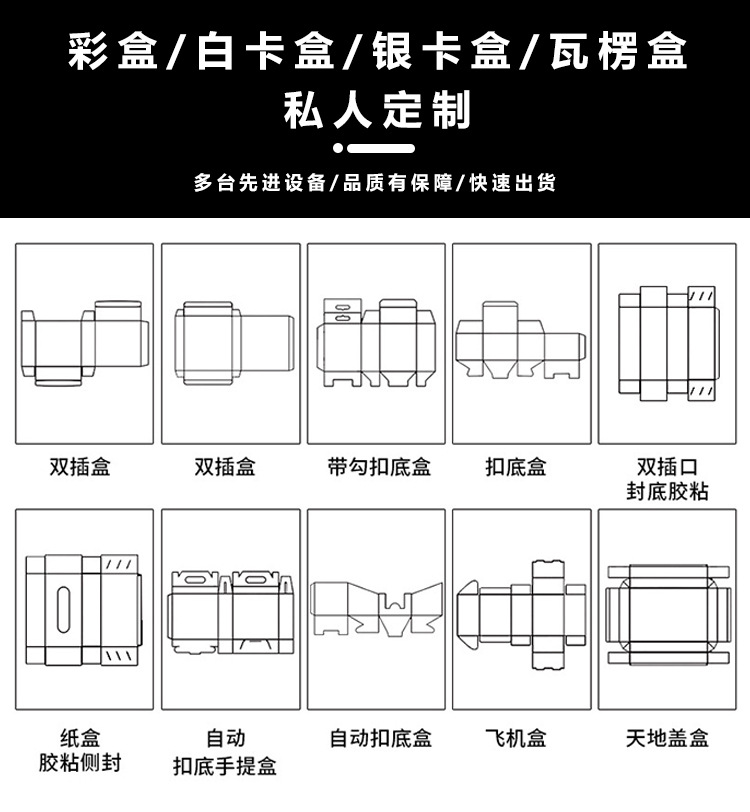 彩盒/白卡盒/银卡盒/瓦楞盒
私人定制

多台先进设备/品质有保障/快速出货

双插盒

双插盒

带勾扣底盒

扣底盒

双插口
封底胶粘

纸盒
胶粘侧封

自动
扣底手提盒

自动扣底盒

飞机盒

天地盖盒