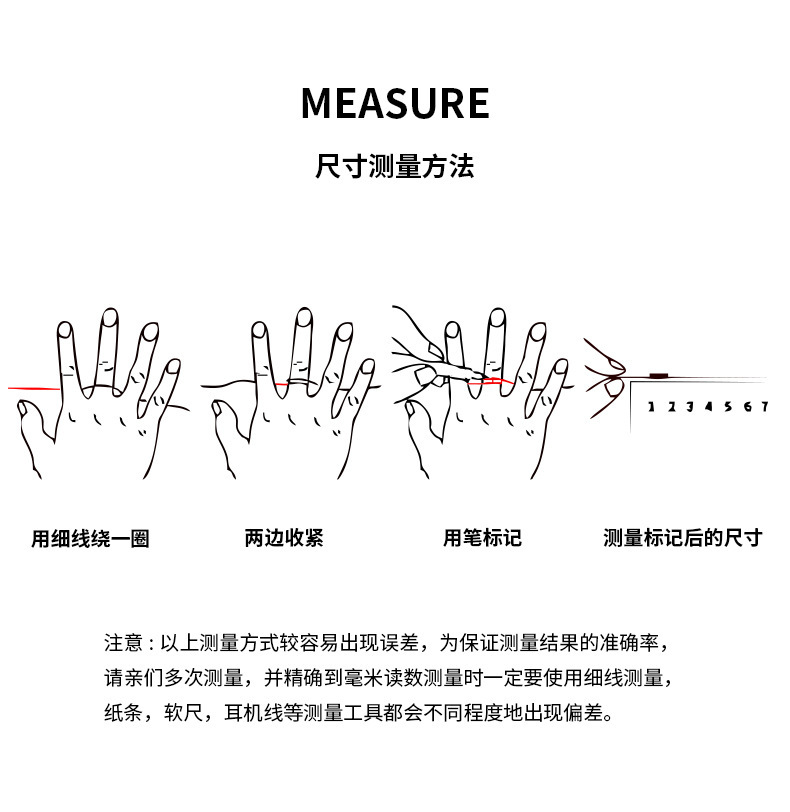 MEASURE

尺寸测量方法

1 2 3 4 5 6 7

用细线绕一圈

两边收紧

用笔标记

测量标记后的尺寸

注意：以上测量方式较容易出现误差，为保证测量结果的准确率，请亲们多次测量，并精确到毫米读数测量时一定要使用细线测量，纸条，软尺，耳机线等测量工具都会不同程度地出现偏差。