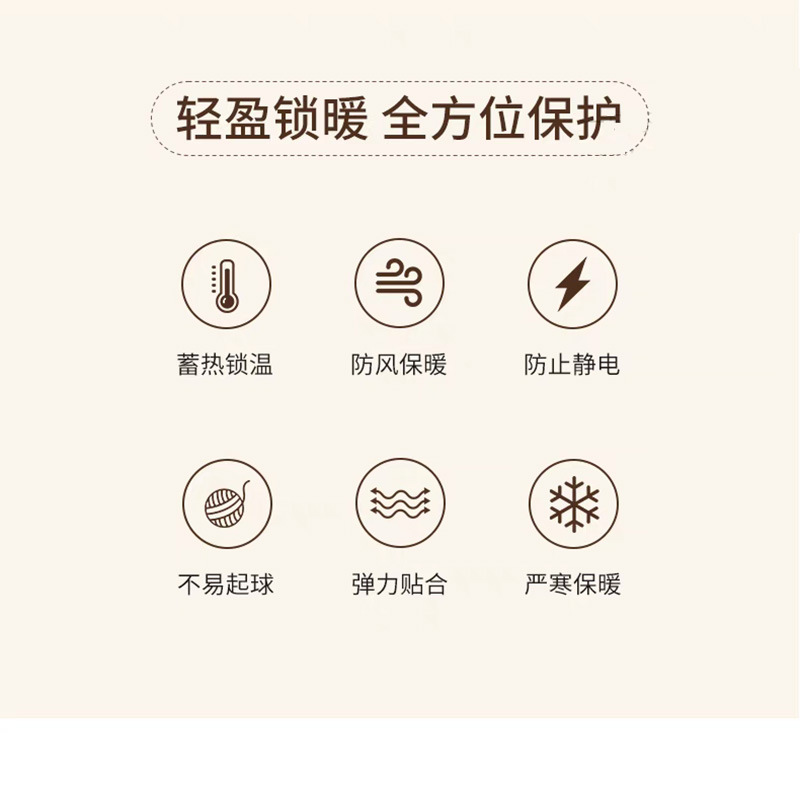 轻盈锁暖 全方位保护

蓄热锁温

防风保暖

防止静电

不易起球

弹力贴合

严寒保暖