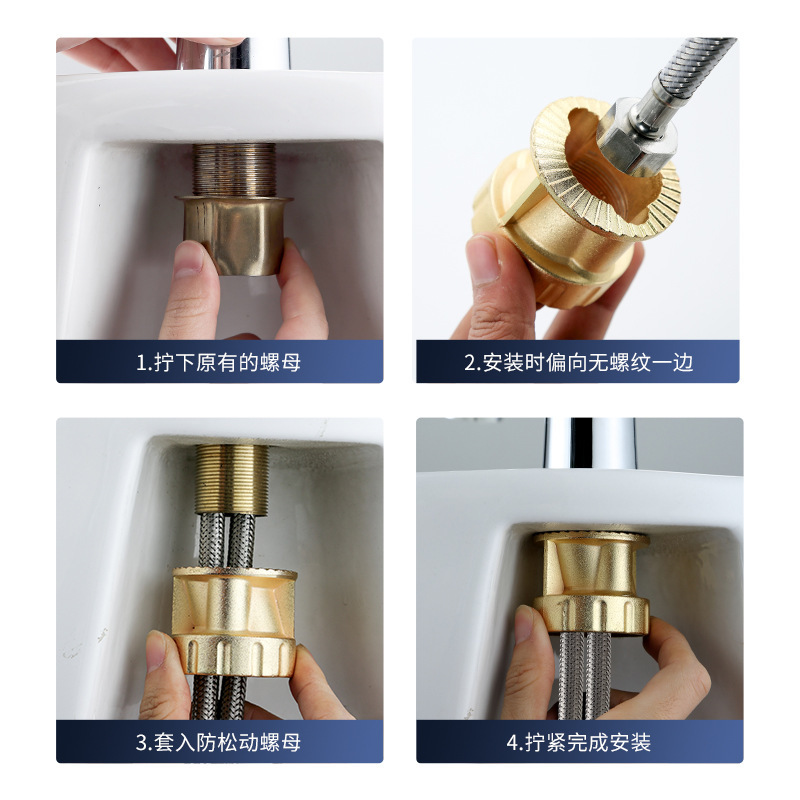 1.拧下原有的螺母

2.安装时偏向无螺纹一边

3.套入防松动螺母

4.拧紧完成安装