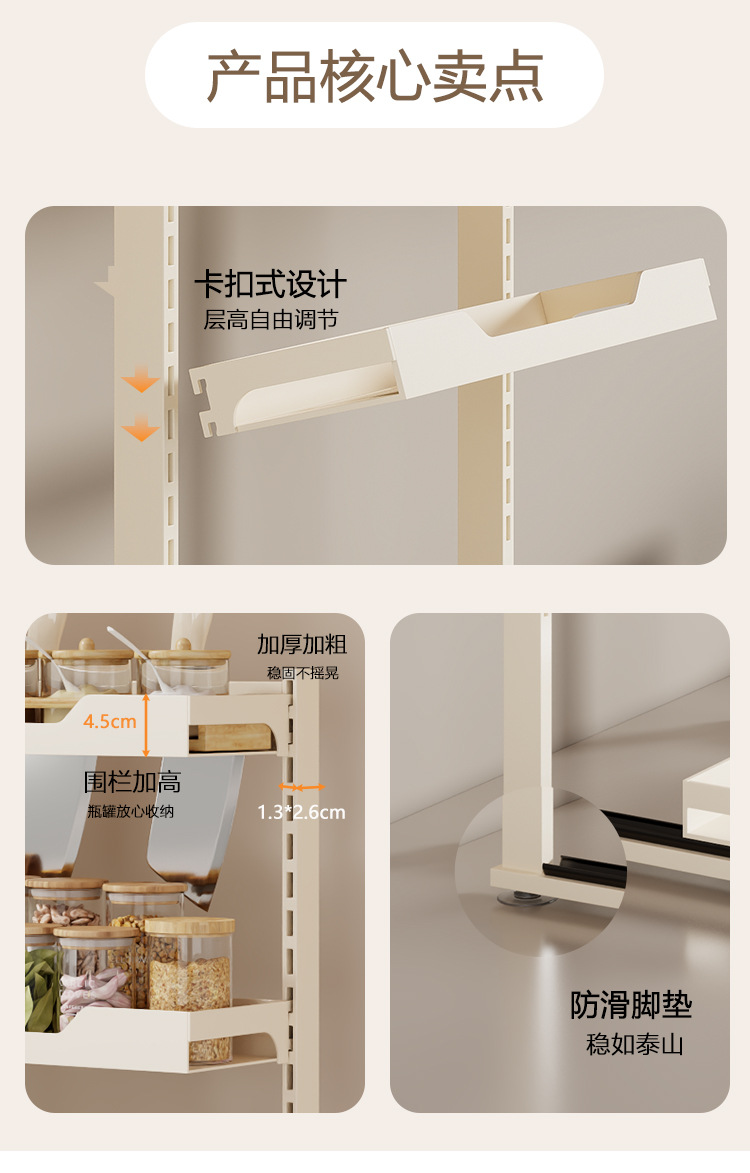 产品核心卖点

卡扣式设计
层高自由调节

加厚加粗
稳固不摇晃

4.5cm

围栏加高
瓶罐放心收纳

1.3*2.6cm

防滑脚垫
稳如泰山