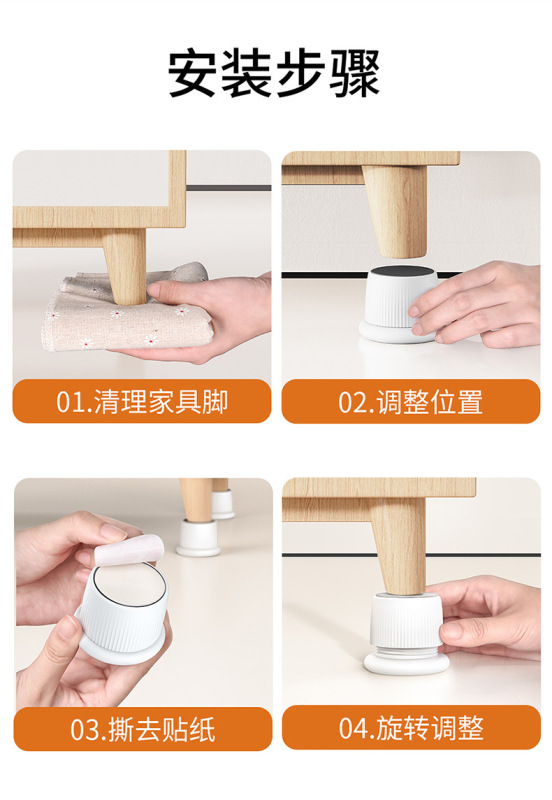 安装步骤

01.清理家具脚

02.调整位置

03.撕去贴纸

04.旋转调整